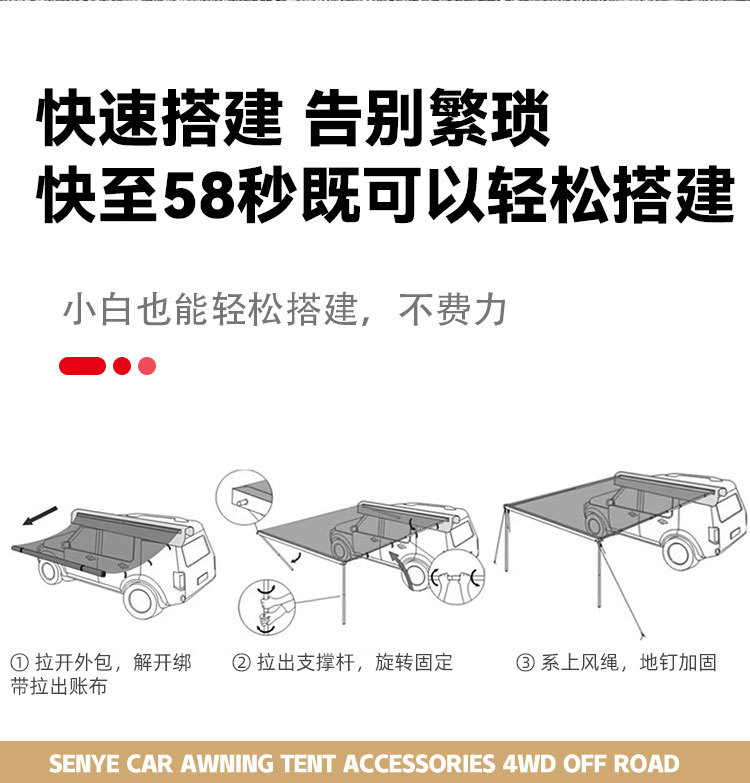 快速搭建 告别繁琐
快至58秒既可以轻松搭建

小白也能轻松搭建，不费力

① 拉开外包，解开绑带拉出账布

② 拉出支撑杆，旋转固定

③ 系上风绳，地钉加固

SENYE CAR AWNING TENT ACCESSORIES 4WD OFF ROAD