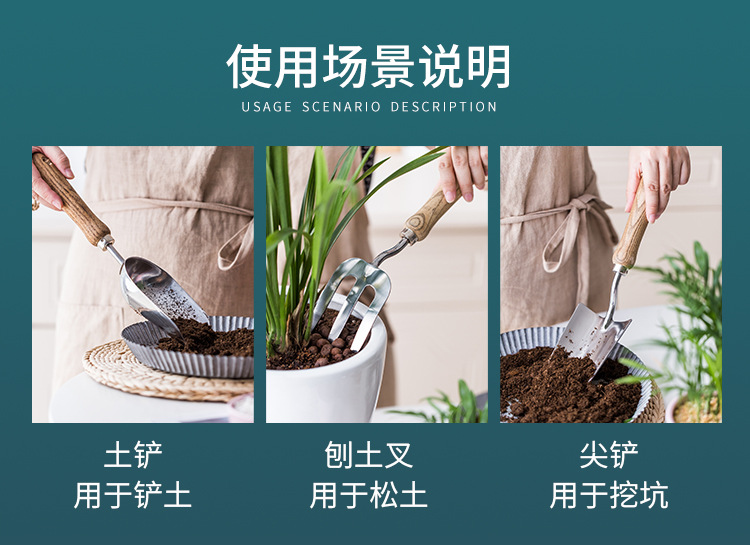 使用场景说明

USAGE SCENARIO DESCRIPTION

土铲
用于铲土

刨土叉
用于松土

尖铲
用于挖坑