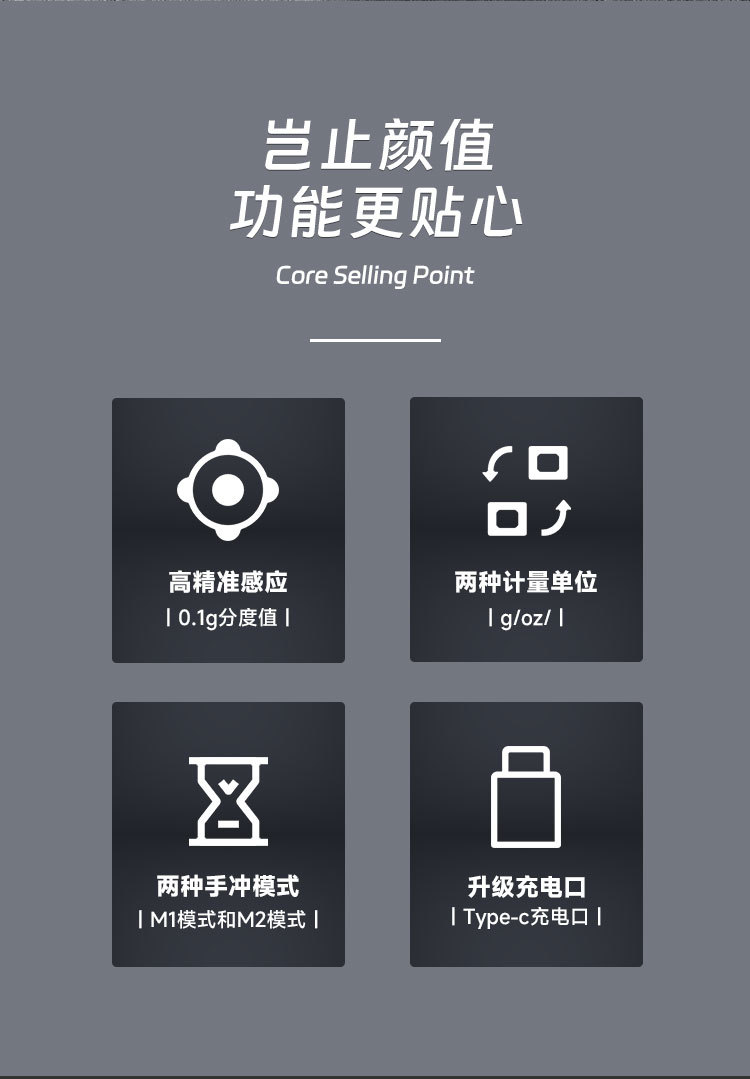 岂止颜值
功能更贴心

Core Selling Point

高精准感应
| 0.1g分度值 |

两种计量单位
| g/oz/ |

两种手冲模式
| M1模式和M2模式 |

升级充电口
| Type-c充电口 |