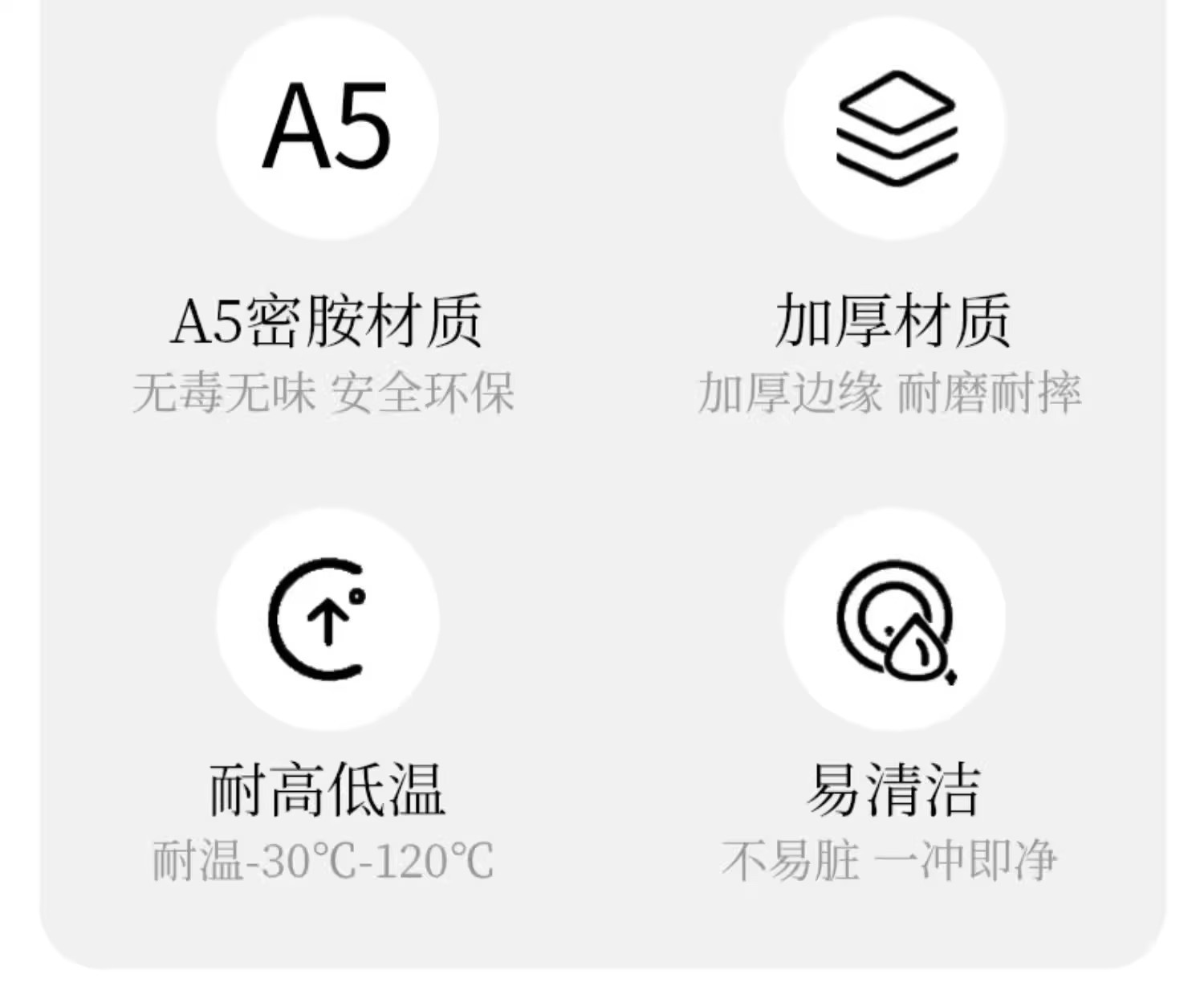 A5

A5密胺材质
无毒无味 安全环保

加厚材质
加厚边缘 耐磨耐摔

耐高低温
耐温-30℃-120℃

易清洁
不易脏 一冲即净