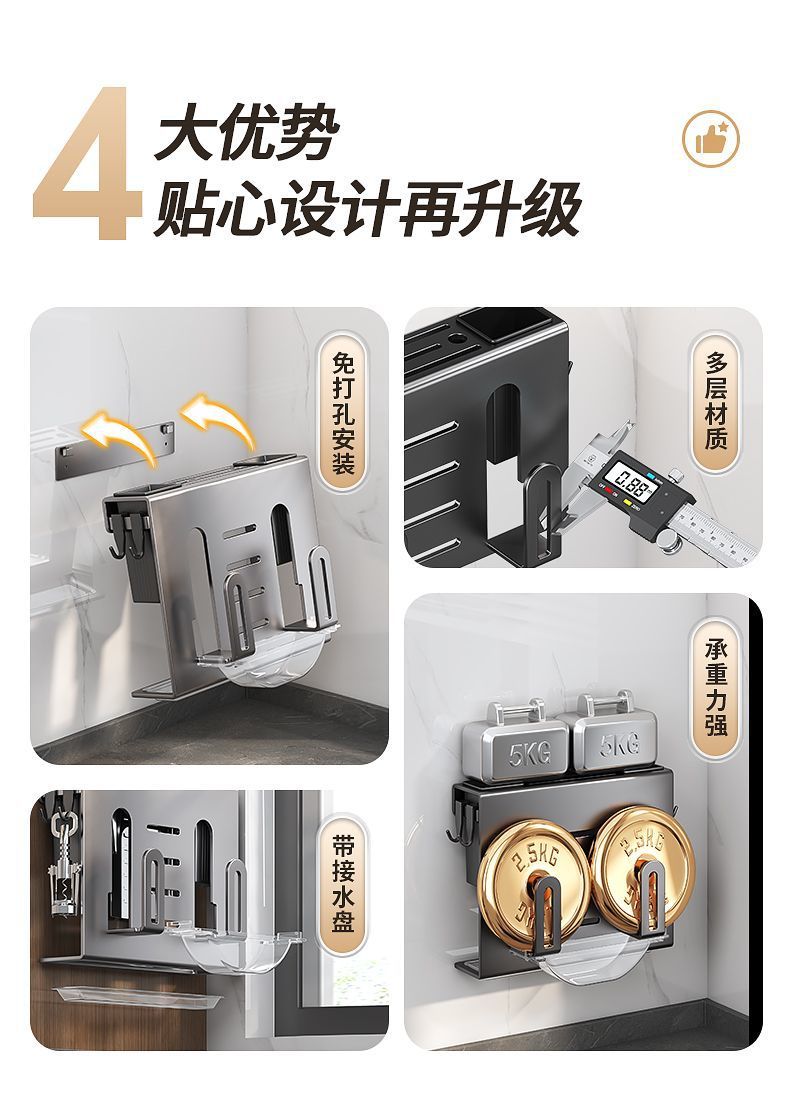 4 大优势
贴心设计再升级

免打孔安装

多层材质

0.88

承重力强

5KG
5KG
2.5KG
2.5KG

带接水盘