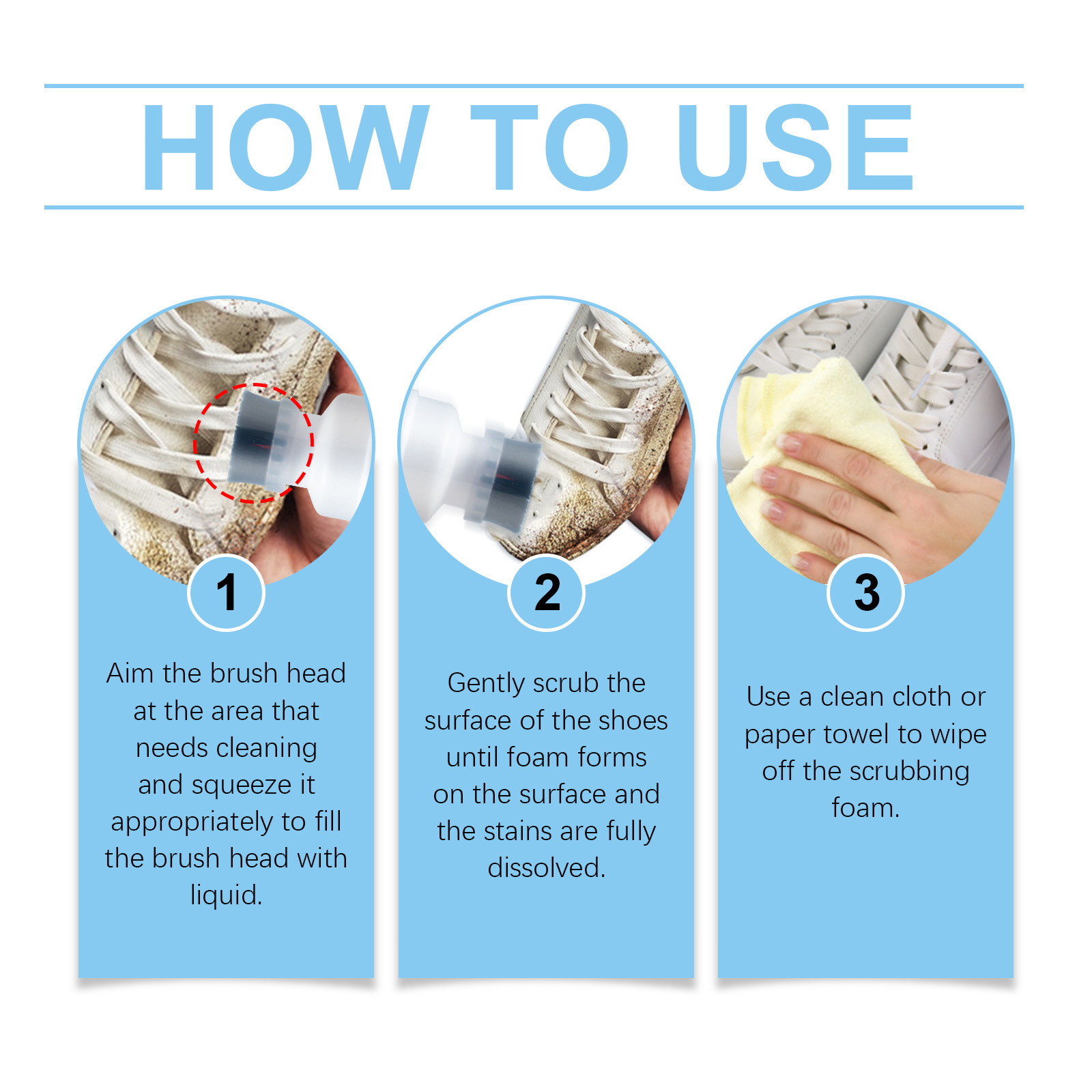 HOW TO USE

1

Aim the brush head at the area that needs cleaning and squeeze it appropriately to fill the brush head with liquid.

2

Gently scrub the surface of the shoes until foam forms on the surface and the stains are fully dissolved.

3

Use a clean cloth or paper towel to wipe off the scrubbing foam.