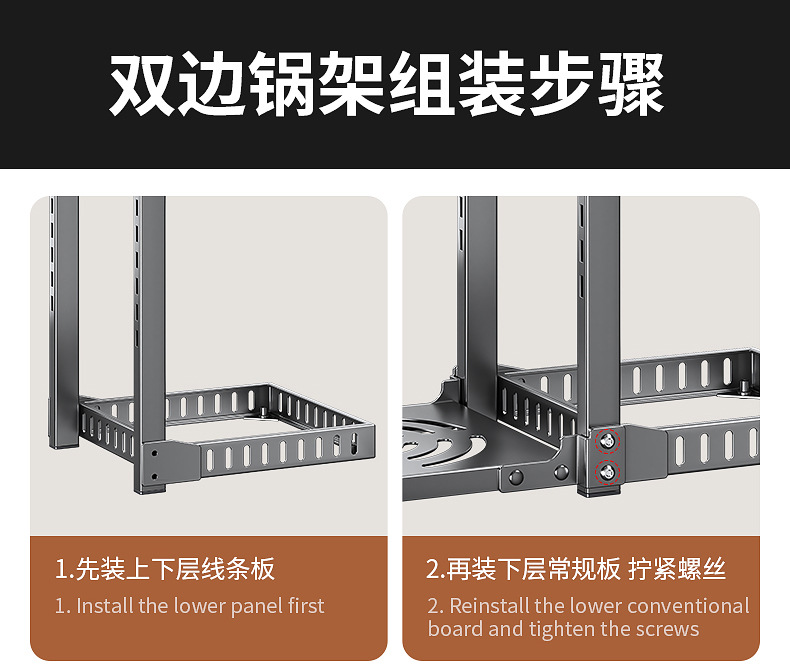 双边锅架组装步骤

1.先装上下层线条板
1. Install the lower panel first

2.再装下层常规板 拧紧螺丝
2. Reinstall the lower conventional board and tighten the screws