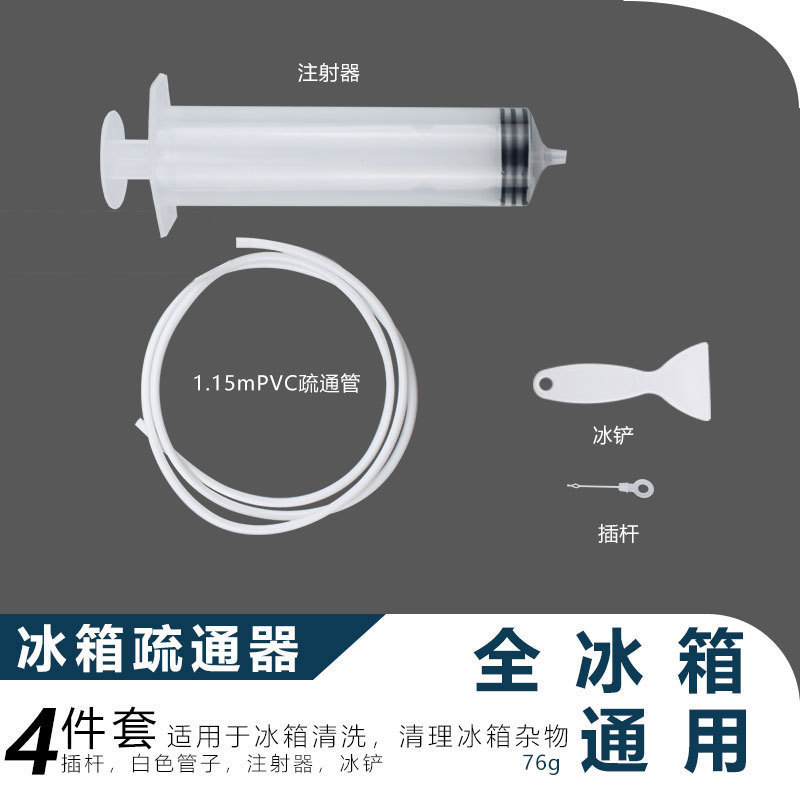 注射器

1.15mPVC疏通管

冰铲

插杆

冰箱疏通器

全冰箱通用

4件套 适用于冰箱清洗，清理冰箱杂物
插杆，白色管子，注射器，冰铲
76g