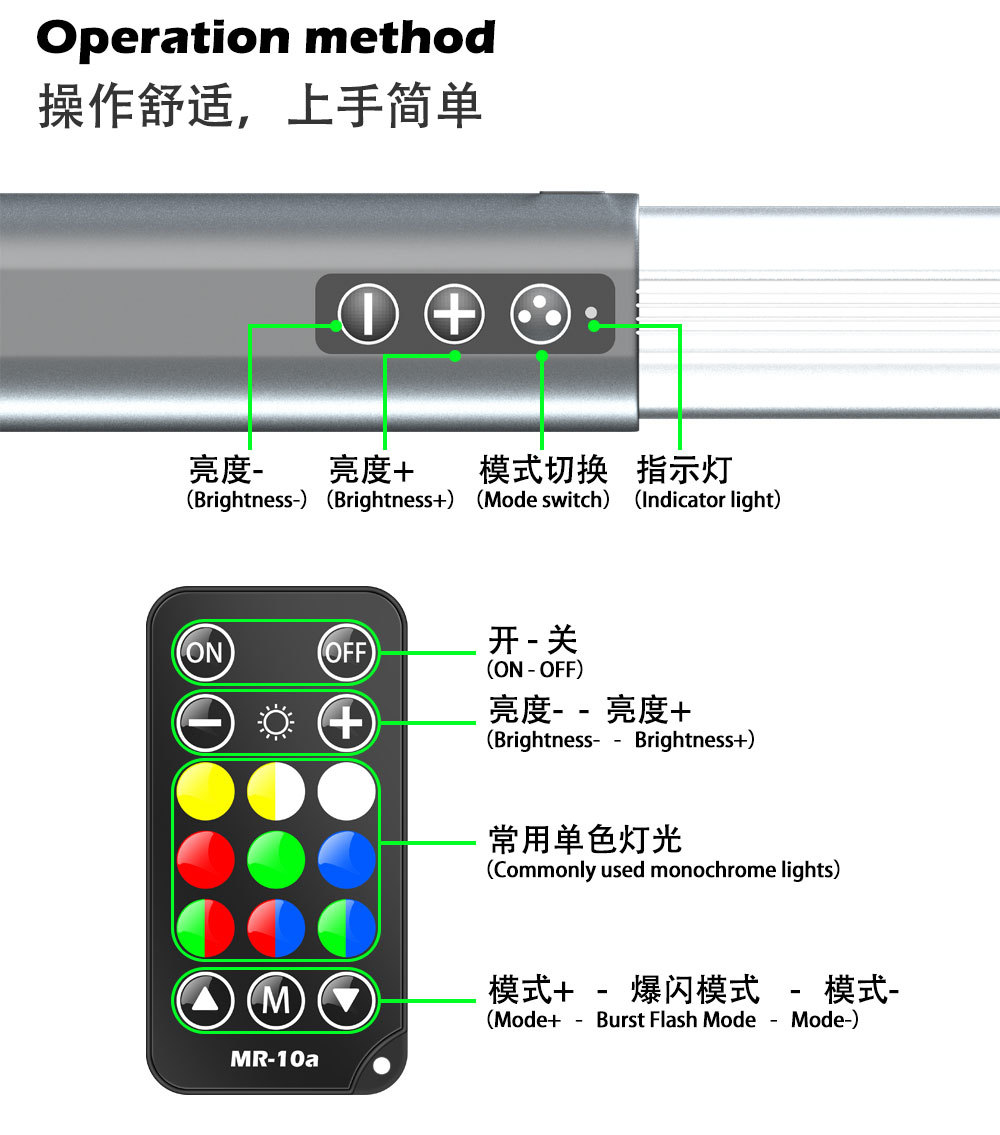 Operation method
操作舒适，上手简单

亮度-
（Brightness-）

亮度+
（Brightness+）

模式切换
（Mode switch）

指示灯
（Indicator light）

ON OFF

M

MR-10a

开 - 关
（ON - OFF）

亮度- - 亮度+
（Brightness- - Brightness+）

常用单色灯光
（Commonly used monochrome lights）

模式+ - 爆闪模式 - 模式-
（Mode+ - Burst Flash Mode - Mode-）