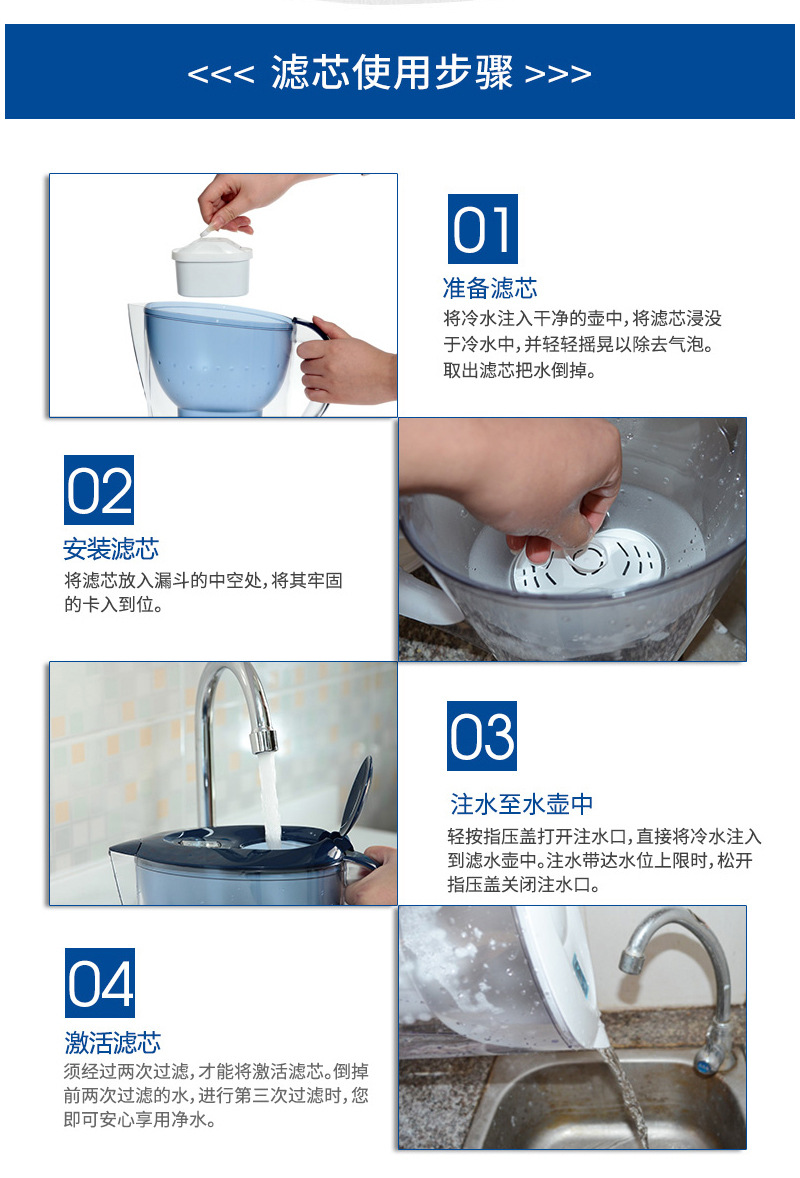 <<< 滤芯使用步骤 >>>

01

准备滤芯

将冷水注入干净的壶中，将滤芯浸没于冷水中，并轻轻摇晃以除去气泡。取出滤芯把水倒掉。

02

安装滤芯

将滤芯放入漏斗的中空处，将其牢固的卡入到位。

03

注水至水壶中

轻按指压盖打开注水口，直接将冷水注入到滤水壶中。注水带达水位上限时，松开指压盖关闭注水口。

04

激活滤芯

须经过两次过滤，才能将激活滤芯。倒掉前两次过滤的水，进行第三次过滤时，您即可安心享用净水。