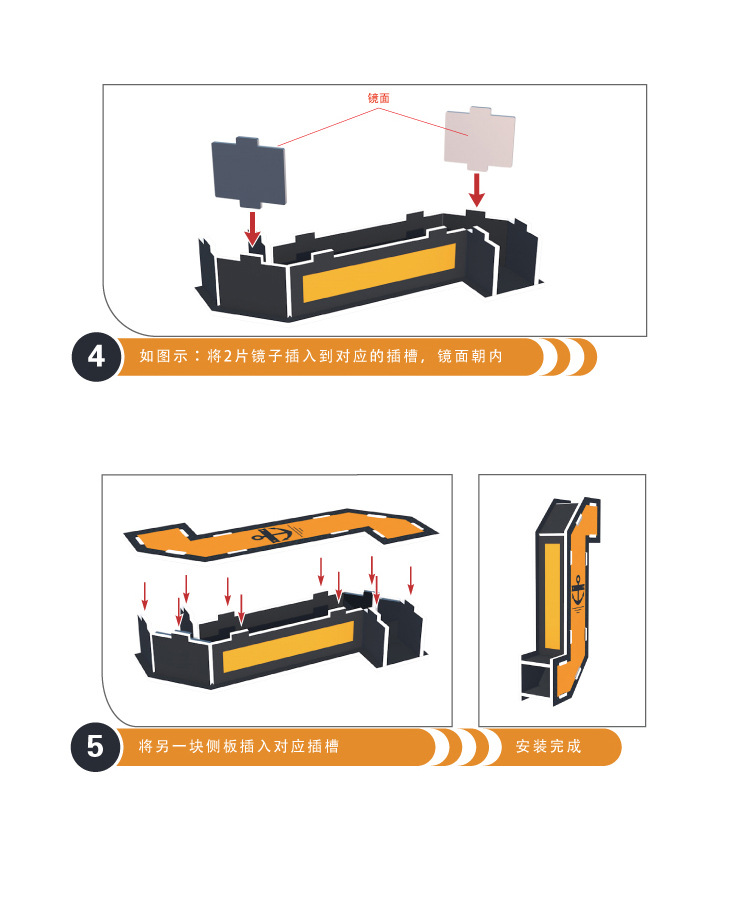 镜面

4 如图示：将2片镜子插入到对应的插槽，镜面朝内

5 将另一块侧板插入对应插槽

安装完成