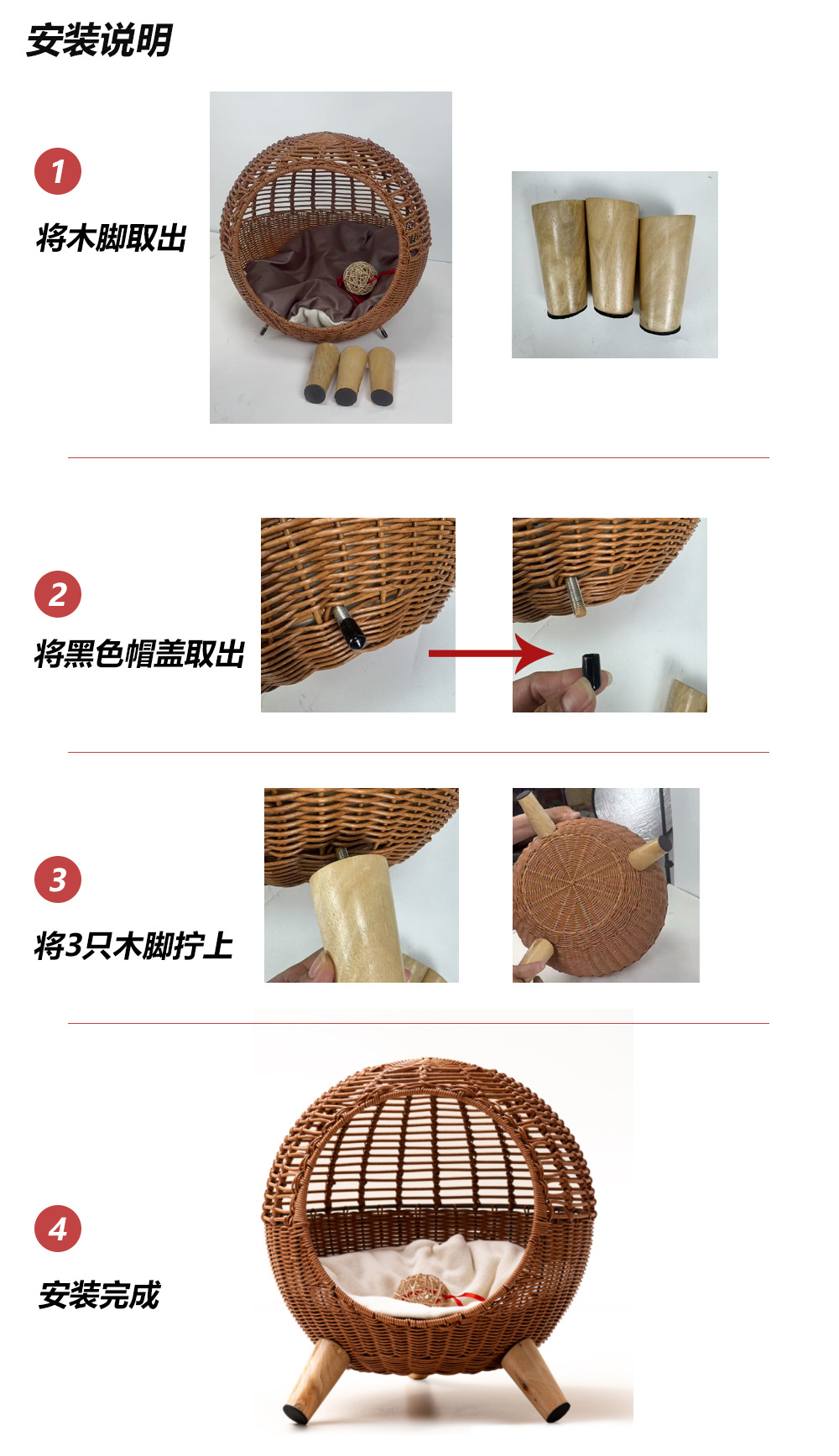 安装说明

1
将木脚取出

2
将黑色帽盖取出

3
将3只木脚拧上

4
安装完成