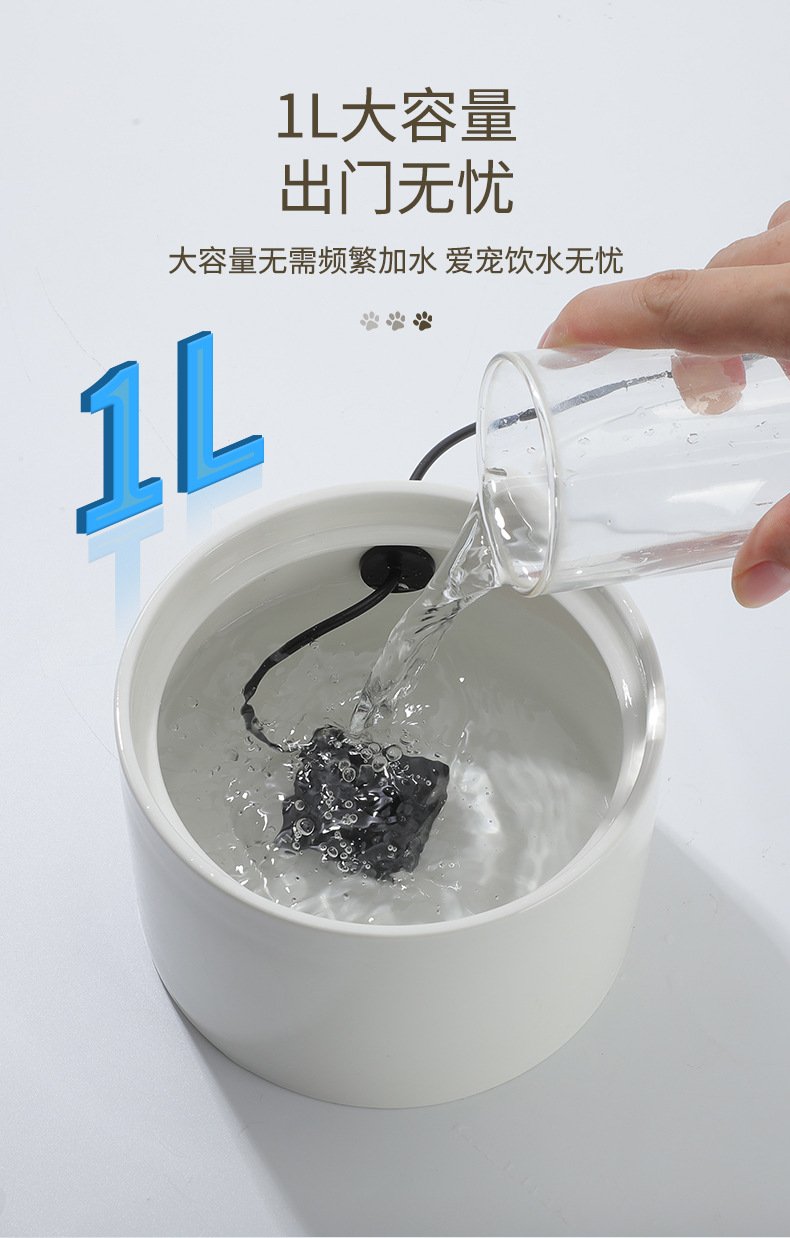 1L大容量
出门无忧

大容量无需频繁加水 爱宠饮水无忧

1L