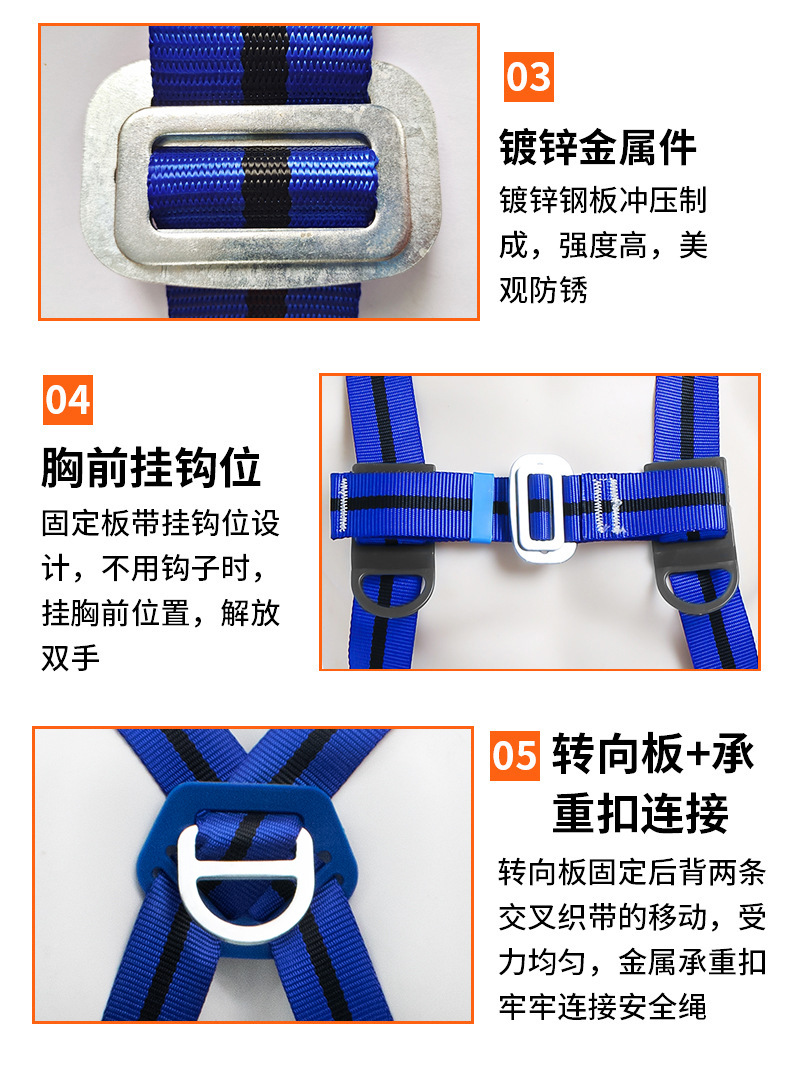 03

镀锌金属件

镀锌钢板冲压制成，强度高，美观防锈

04

胸前挂钩位

固定板带挂钩位设计，不用钩子时，挂胸前位置，解放双手

05 转向板+承重扣连接

转向板固定后背两条交叉织带的移动，受力均匀，金属承重扣牢牢连接安全绳