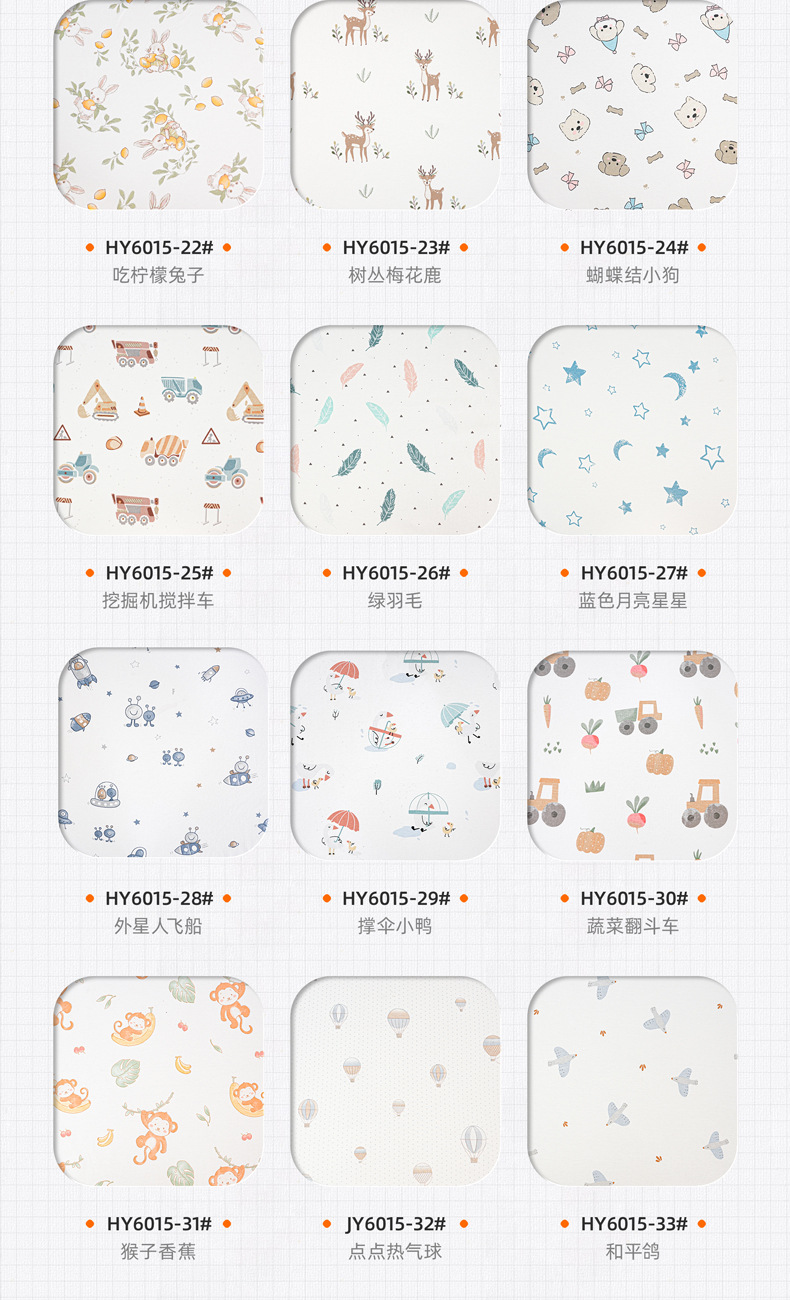 HY6015-22#
吃柠檬兔子

HY6015-23#
树丛梅花鹿

HY6015-24#
蝴蝶结小狗

HY6015-25#
挖掘机搅拌车

HY6015-26#
绿羽毛

HY6015-27#
蓝色月亮星星

HY6015-28#
外星人飞船

HY6015-29#
撑伞小鸭

HY6015-30#
蔬菜翻斗车

HY6015-31#
猴子香蕉

JY6015-32#
点点热气球

HY6015-33#
和平鸽