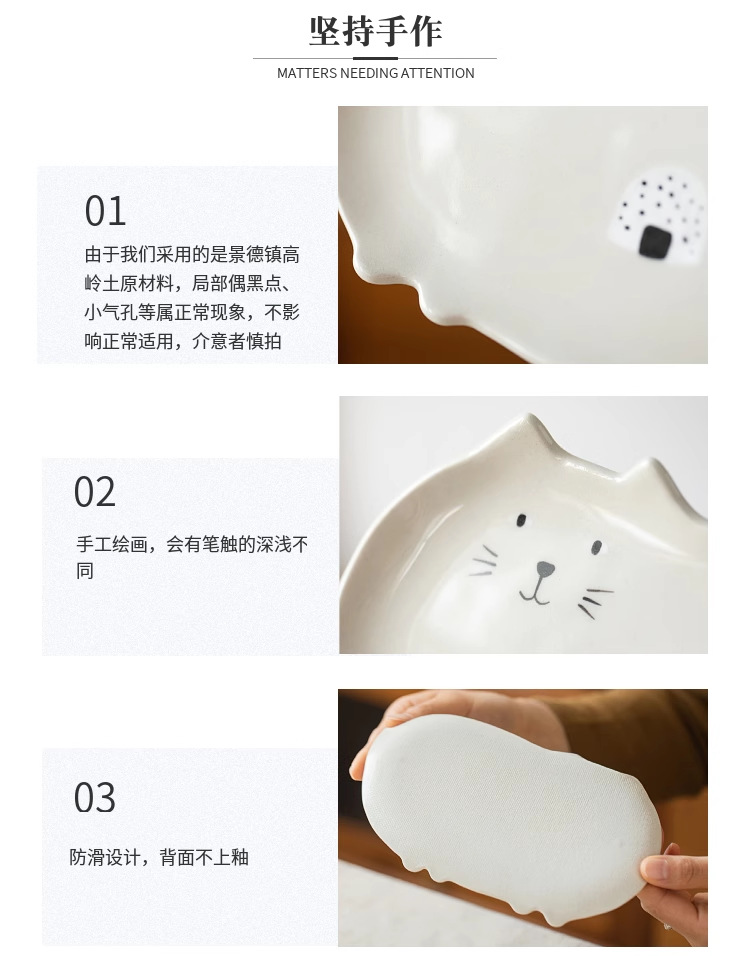 坚持手作
MATTERS NEEDING ATTENTION

01
由于我们采用的是景德镇高岭土原材料，局部偶黑点、小气孔等属正常现象，不影响正常适用，介意者慎拍

02
手工绘画，会有笔触的深浅不同

03
防滑设计，背面不上釉