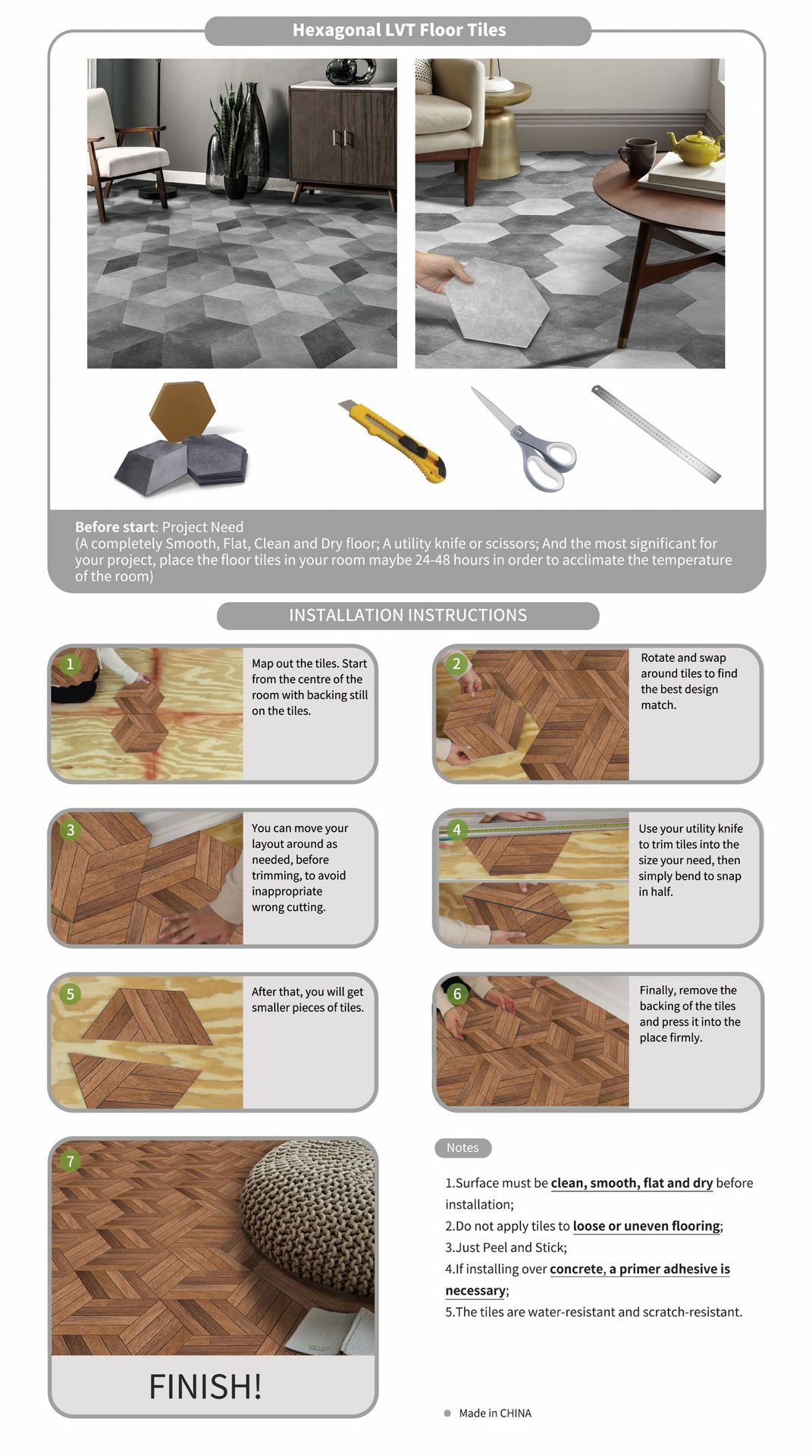 Hexagonal LVT Floor Tiles

Before start: Project Need
(A completely Smooth, Flat, Clean and Dry floor; A utility knife or scissors; And the most significant for your project, place the floor tiles in your room maybe 24-48 hours in order to acclimate the temperature of the room)

INSTALLATION INSTRUCTIONS

1
Map out the tiles. Start from the centre of the room with backing still on the tiles.

2
Rotate and swap around tiles to find the best design match.

3
You can move your layout around as needed, before trimming, to avoid inappropriate wrong cutting.

4
Use your utility knife to trim tiles into the size your need, then simply bend to snap in half.

5
After that, you will get smaller pieces of tiles.

6
Finally, remove the backing of the tiles and press it into the place firmly.

7
FINISH!

Notes

1.Surface must be clean, smooth, flat and dry before installation;
2.Do not apply tiles to loose or uneven flooring;
3.Just Peel and Stick;
4.If installing over concrete, a primer adhesive is necessary;
5.The tiles are water-resistant and scratch-resistant.

Made in CHINA