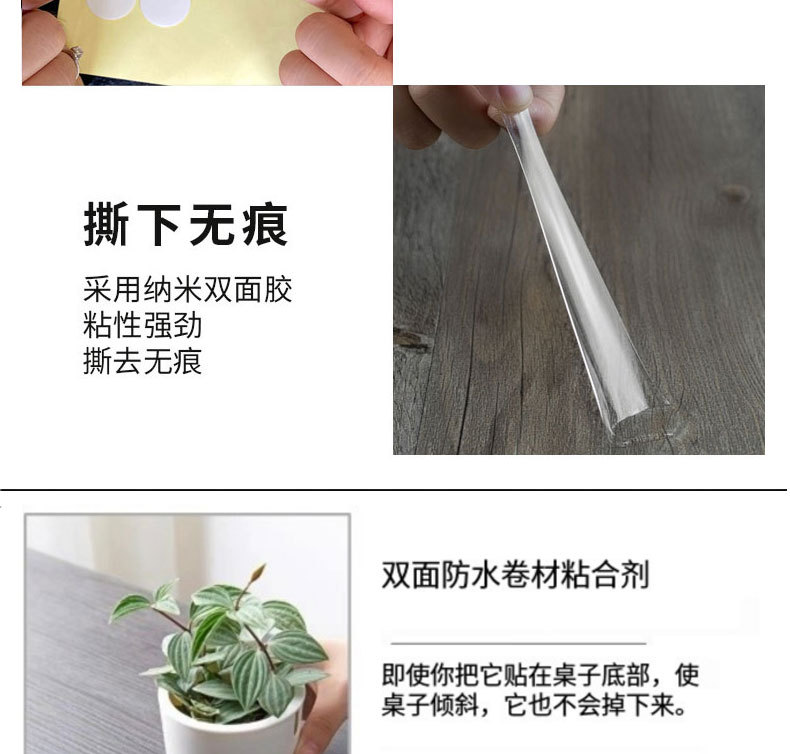 撕下无痕

采用纳米双面胶
粘性强劲
撕去无痕

双面防水卷材粘合剂

即使你把它贴在桌子底部，使桌子倾斜，它也不会掉下来。