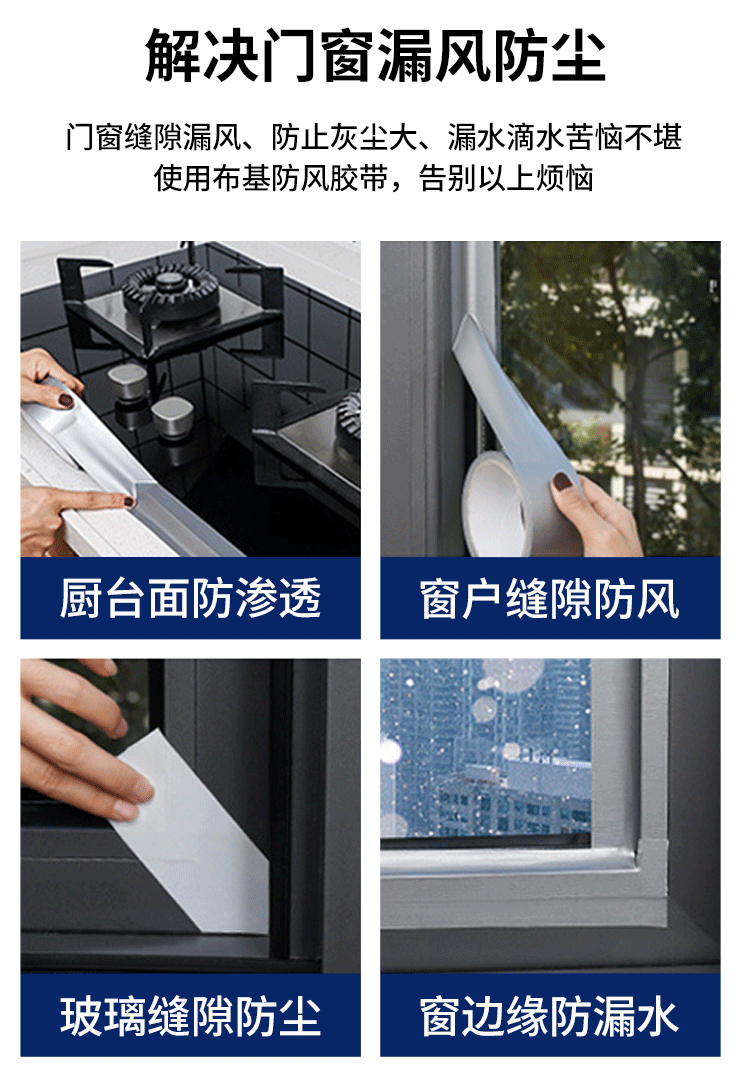 解决门窗漏风防尘

门窗缝隙漏风、防止灰尘大、漏水滴水苦恼不堪
使用布基防风胶带，告别以上烦恼

厨台面防渗透

窗户缝隙防风

玻璃缝隙防尘

窗边缘防漏水