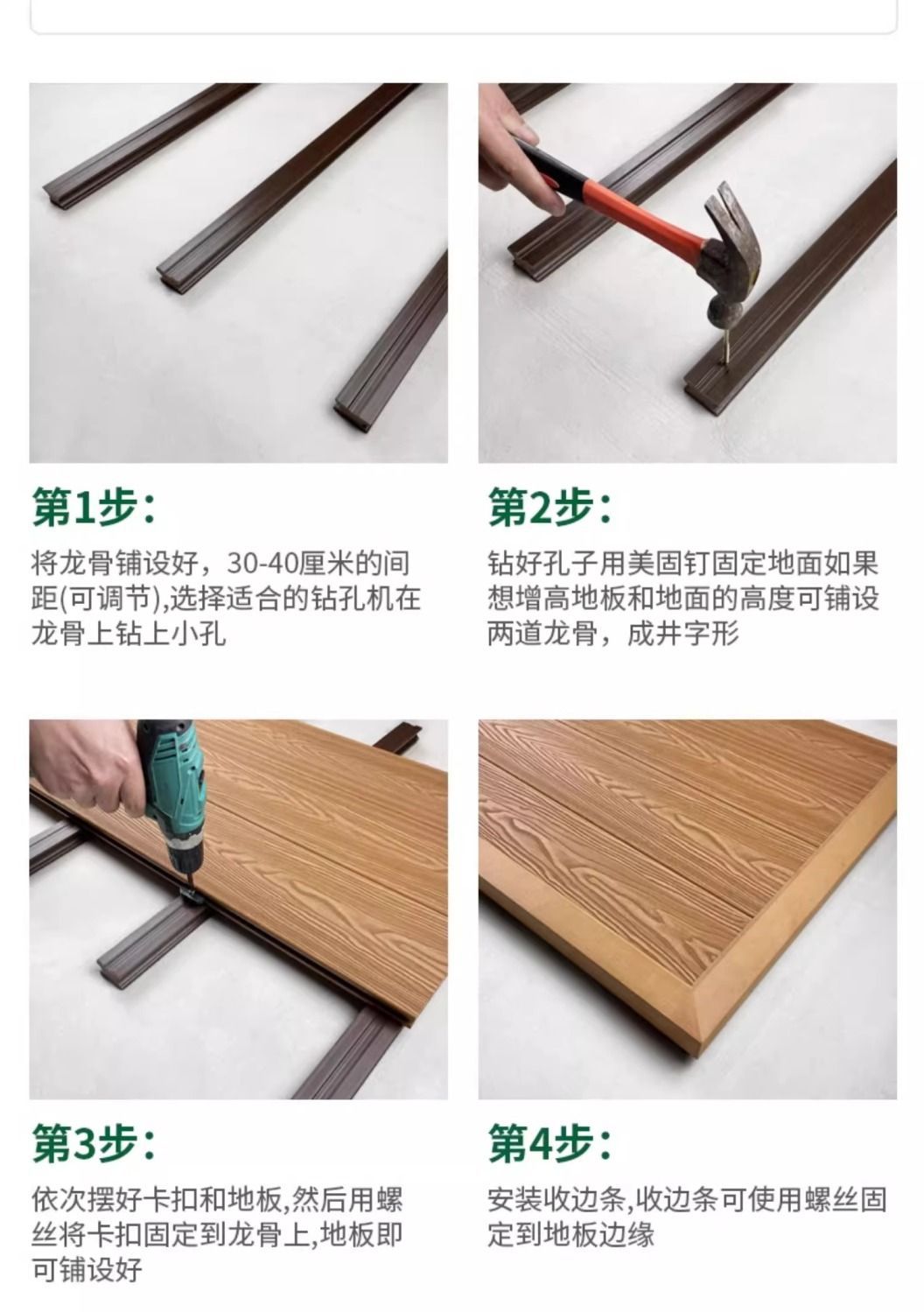 第1步：

将龙骨铺设好，30-40厘米的间距(可调节),选择适合的钻孔机在龙骨上钻上小孔

第2步：

钻好孔子用美固钉固定地面如果想增高地板和地面的高度可铺设两道龙骨，成井字形

第3步：

依次摆好卡扣和地板,然后用螺丝将卡扣固定到龙骨上,地板即可铺设好

第4步：

安装收边条,收边条可使用螺丝固定到地板边缘