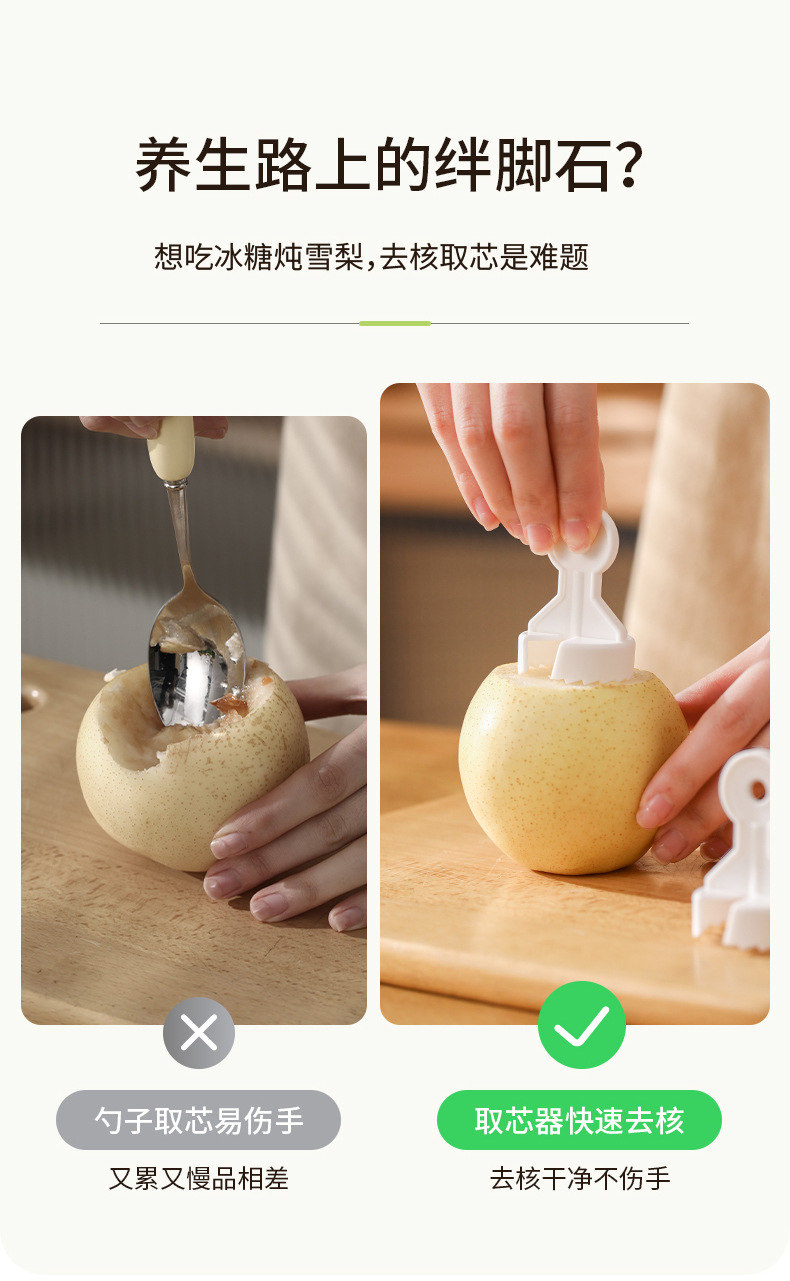 养生路上的绊脚石？

想吃冰糖炖雪梨，去核取芯是难题

勺子取芯易伤手

又累又慢品相差

取芯器快速去核

去核干净不伤手