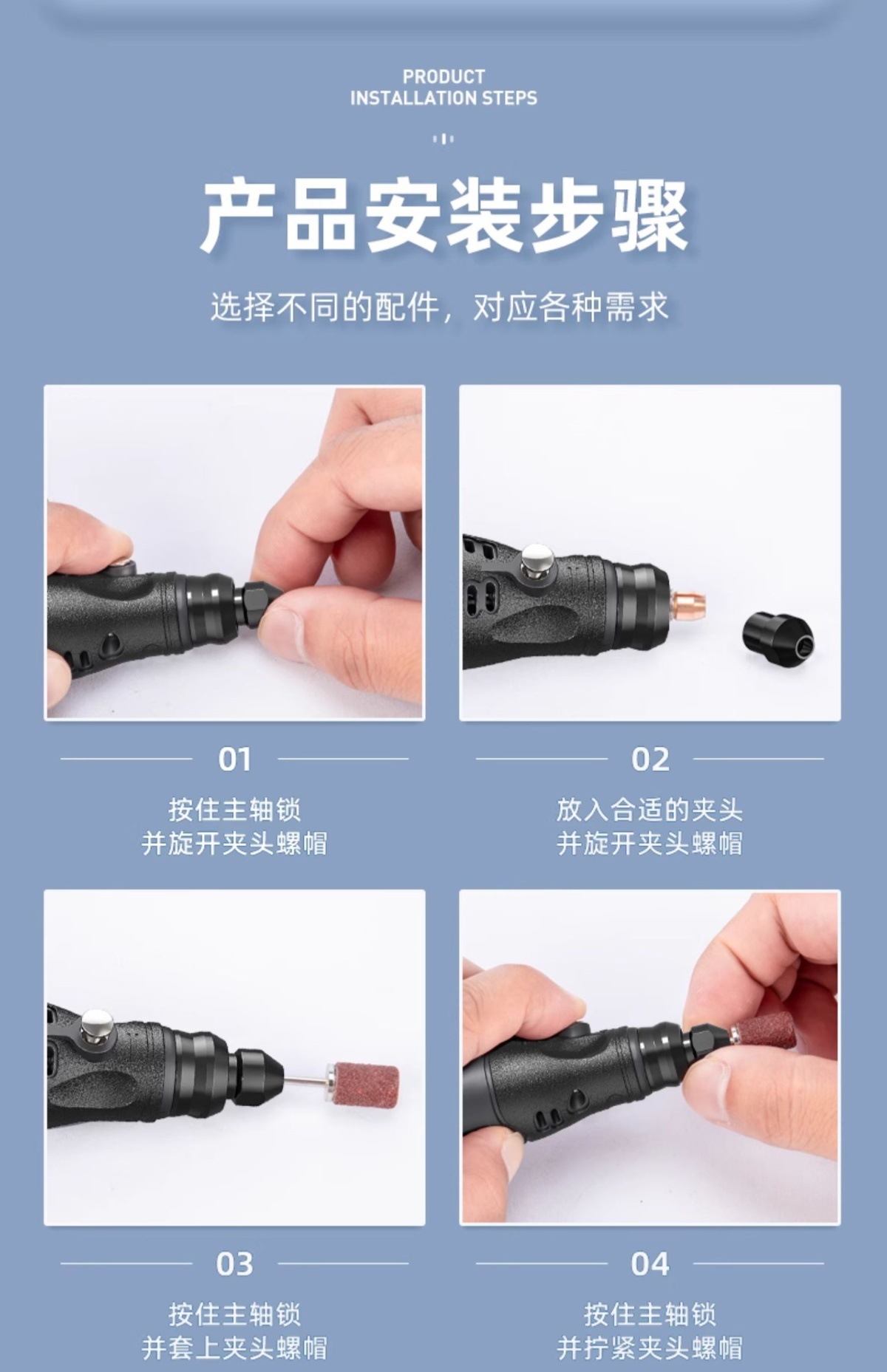 PRODUCT
INSTALLATION STEPS

产品安装步骤

选择不同的配件，对应各种需求

01

按住主轴锁
并旋开夹头螺帽

02

放入合适的夹头
并旋开夹头螺帽

03

按住主轴锁
并套上夹头螺帽

04

按住主轴锁
并拧紧夹头螺帽