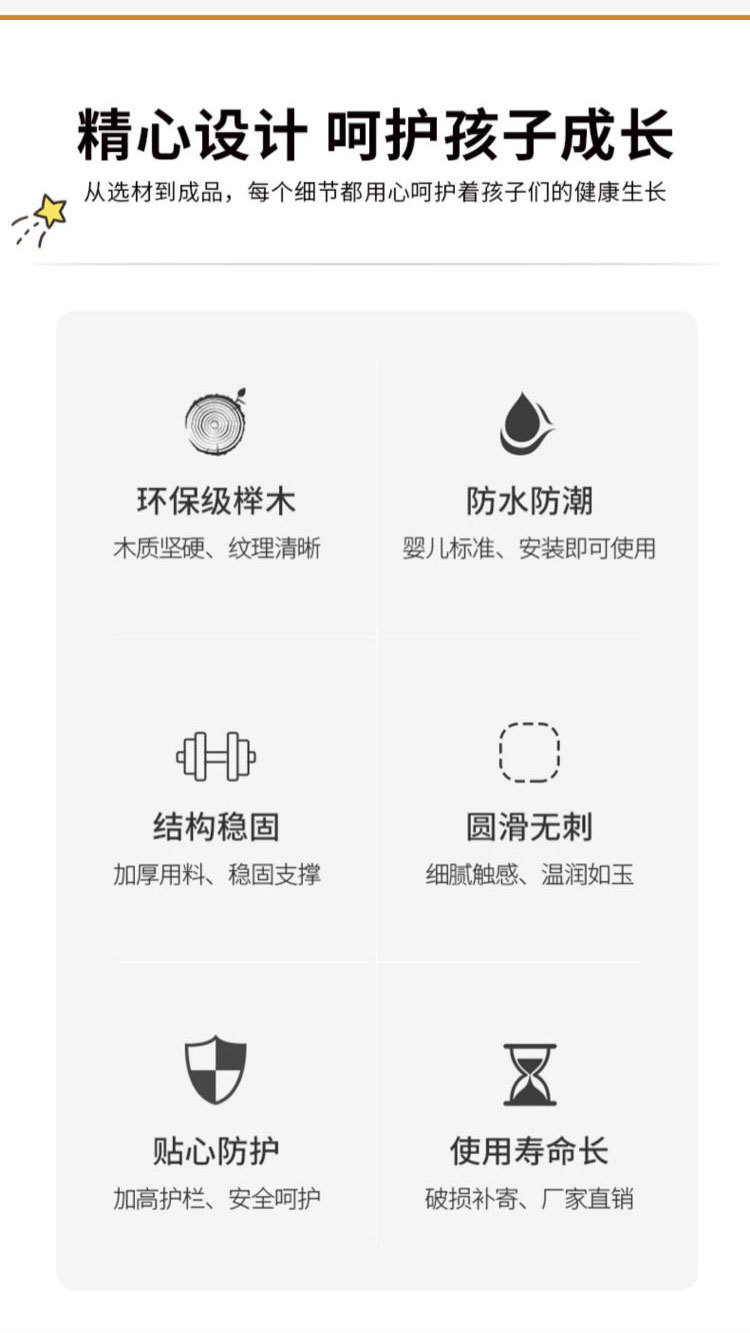 精心设计 呵护孩子成长

从选材到成品，每个细节都用心呵护着孩子们的健康生长

环保级榉木
木质坚硬、纹理清晰

防水防潮
婴儿标准、安装即可使用

结构稳固
加厚用料、稳固支撑

圆滑无刺
细腻触感、温润如玉

贴心防护
加高护栏、安全呵护

使用寿命长
破损补寄、厂家直销