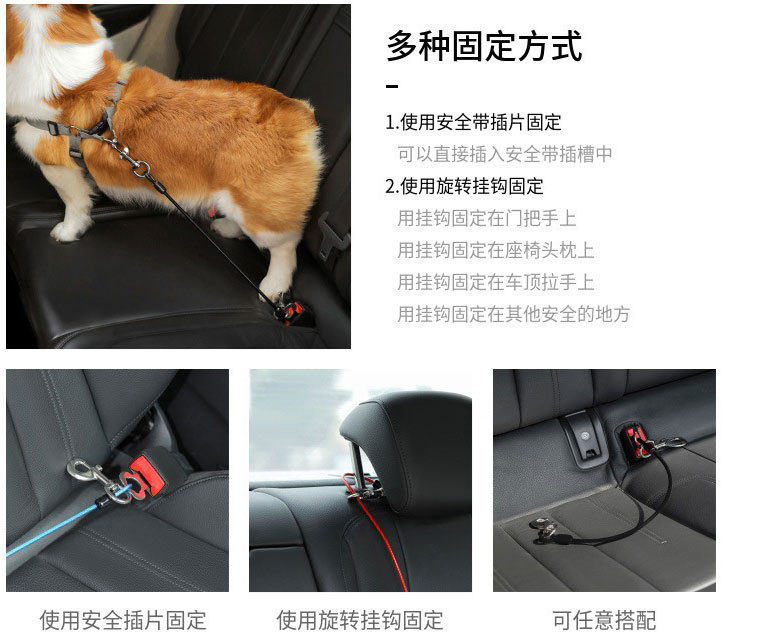 多种固定方式

1.使用安全带插片固定
可以直接插入安全带插槽中

2.使用旋转挂钩固定
用挂钩固定在门把手上
用挂钩固定在座椅头枕上
用挂钩固定在车顶拉手上
用挂钩固定在其他安全的地方

使用安全插片固定

使用旋转挂钩固定

可任意搭配