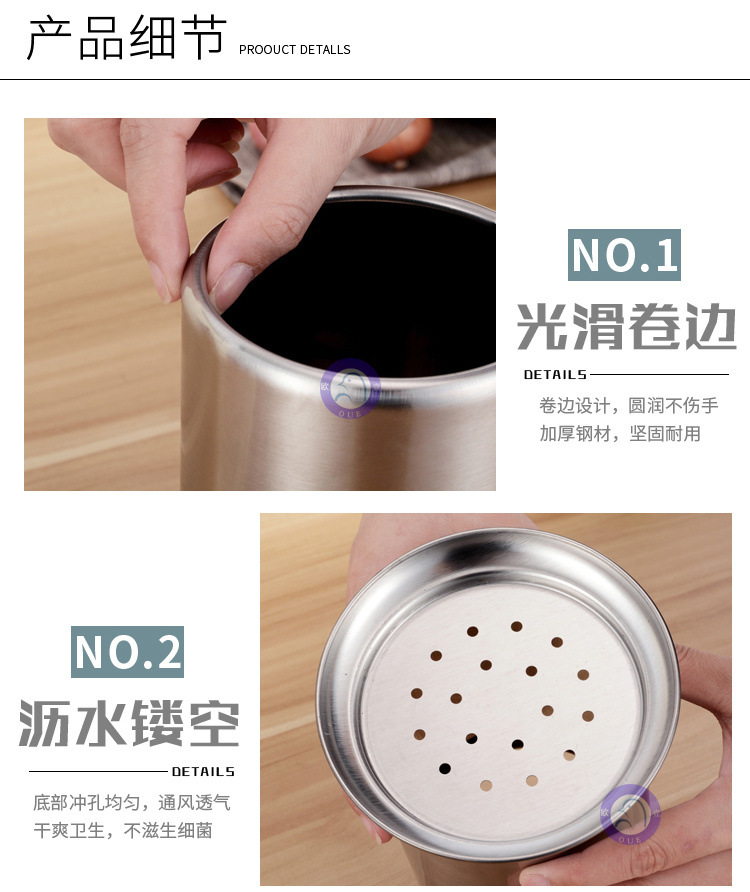 产品细节 PROOUCT DETALLS

NO.1
光滑卷边
DETAILS
卷边设计，圆润不伤手
加厚钢材，坚固耐用

欧
OUE

NO.2
沥水镂空
DETAILS
底部冲孔均匀，通风透气
干爽卫生，不滋生细菌

欧
OUE