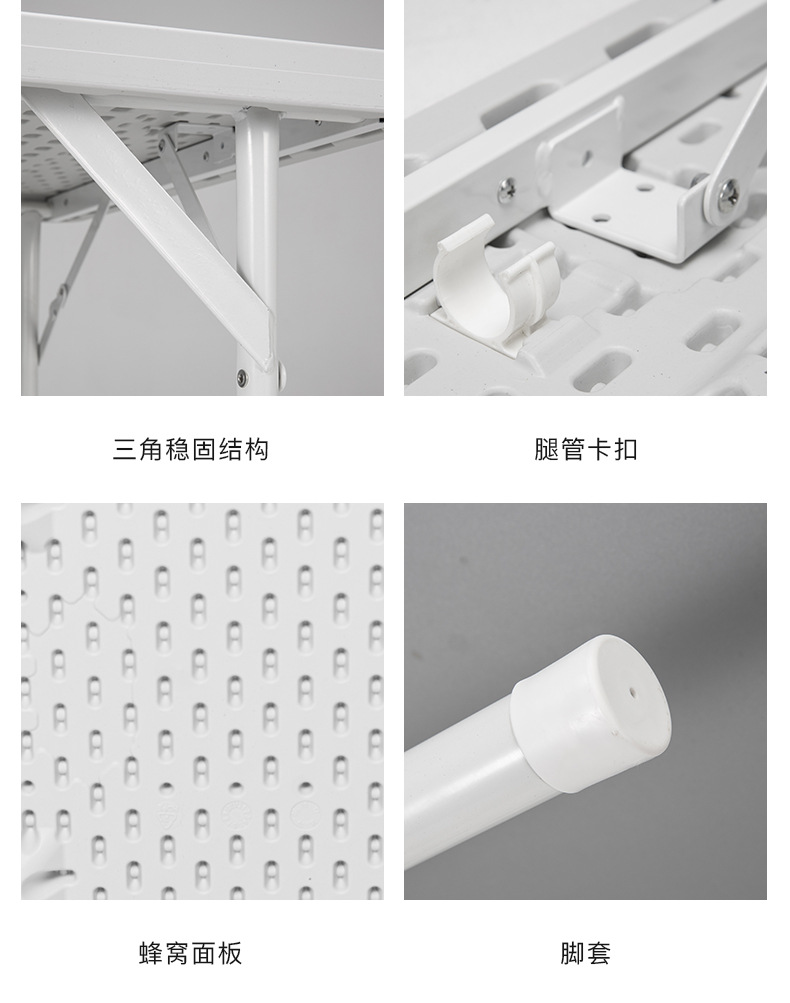 三角稳固结构

腿管卡扣

蜂窝面板

脚套