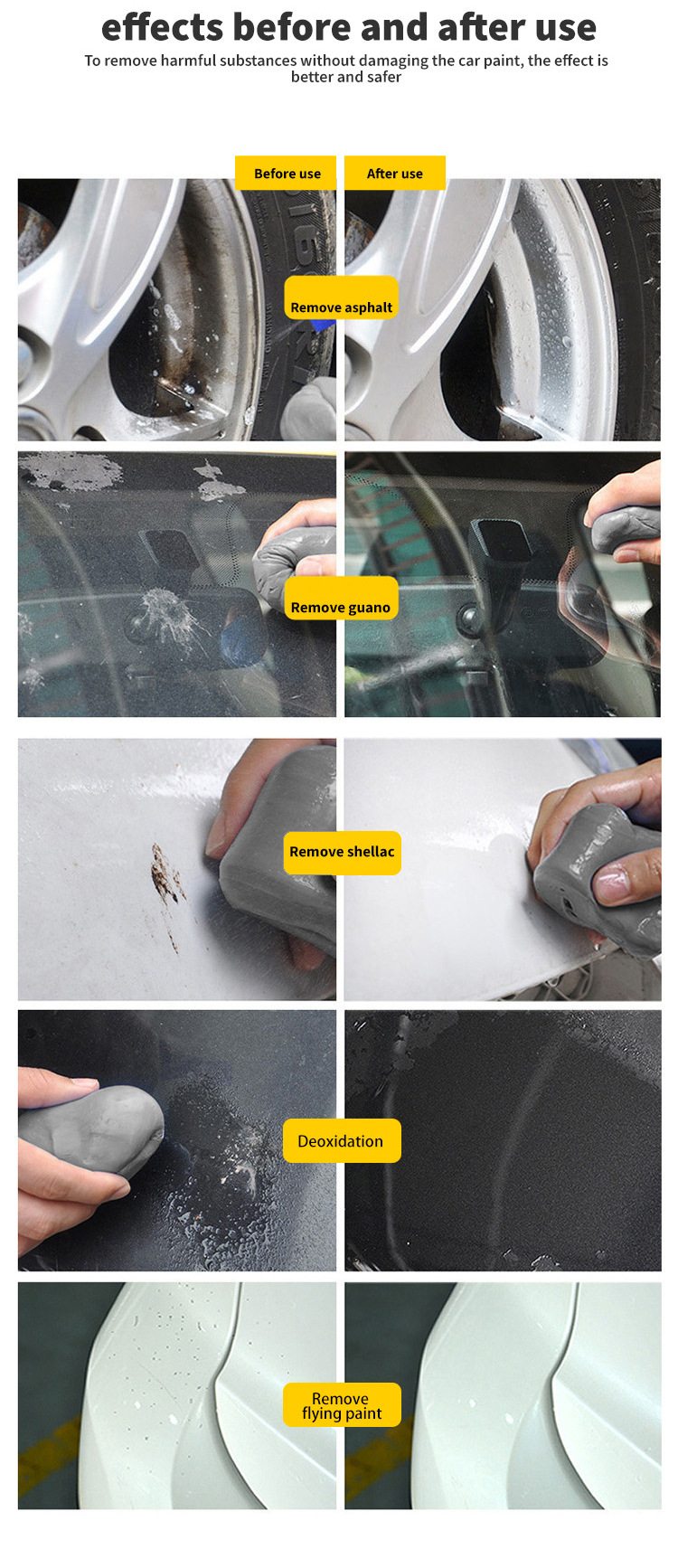 effects before and after use

To remove harmful substances without damaging the car paint, the effect is better and safer

Before use

After use

Remove asphalt

Remove guano

Remove shellac

Deoxidation

Remove flying paint