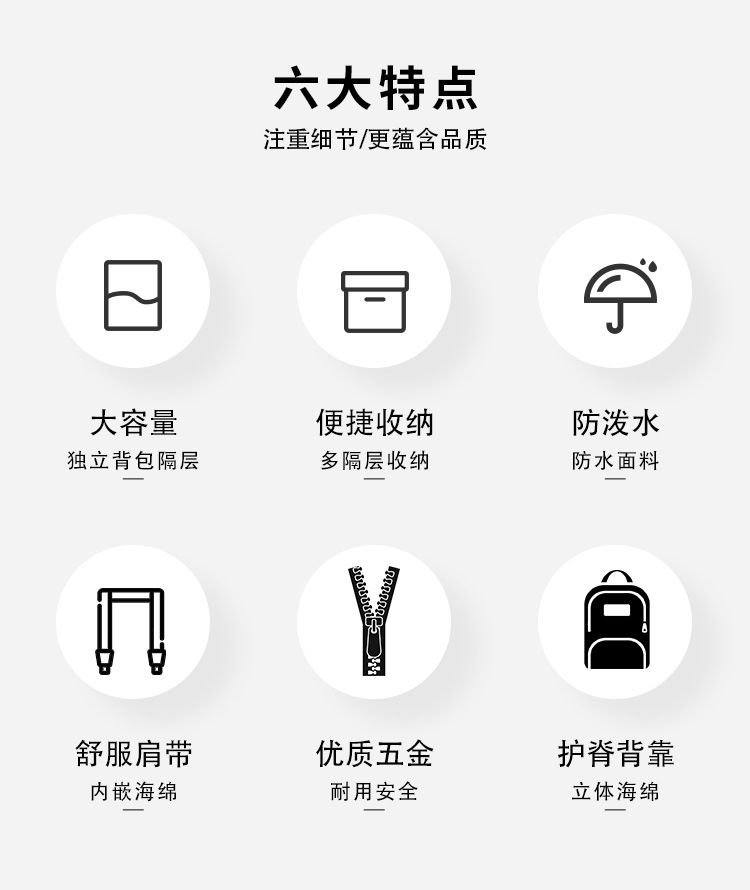 六大特点
注重细节/更蕴含品质

大容量
独立背包隔层

便捷收纳
多隔层收纳

防泼水
防水面料

舒服肩带
内嵌海绵

优质五金
耐用安全

护脊背靠
立体海绵