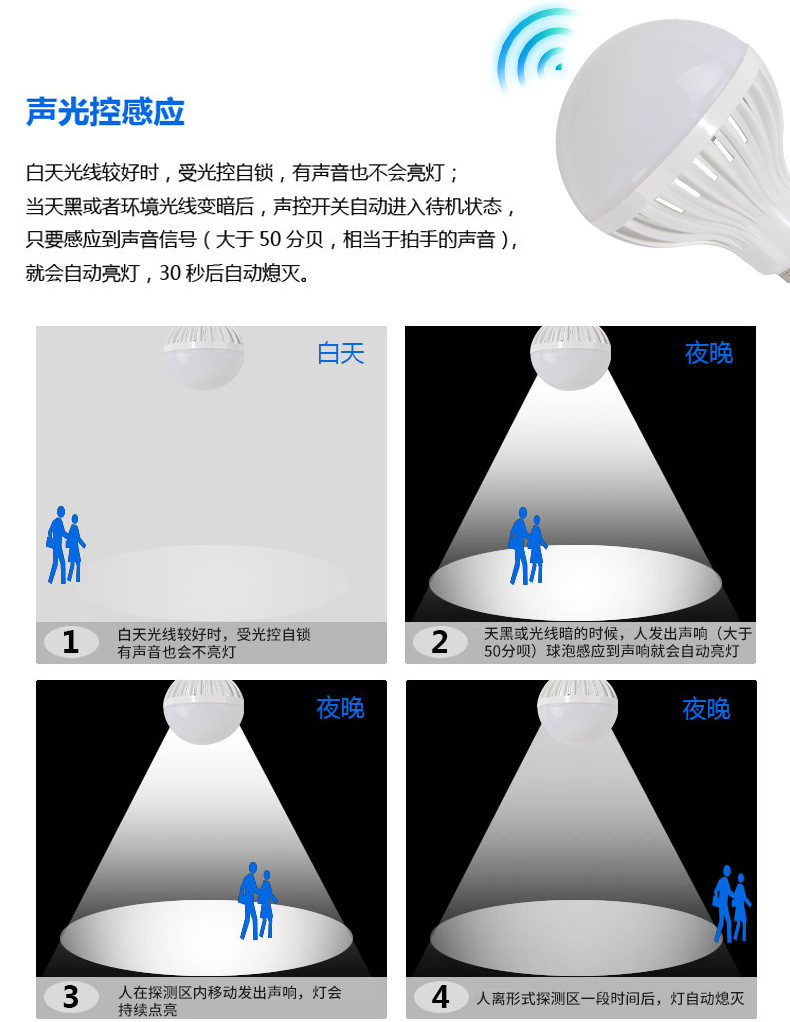 声光控感应

白天光线较好时，受光控自锁，有声音也不会亮灯；
当天黑或者环境光线变暗后，声控开关自动进入待机状态，
只要感应到声音信号（大于 50 分贝，相当于拍手的声音），
就会自动亮灯，30 秒后自动熄灭。

白天

1 白天光线较好时，受光控自锁 有声音也会不亮灯

夜晚

2 天黑或光线暗的时候，人发出声响（大于50分呗）球泡感应到声响就会自动亮灯

夜晚

3 人在探测区内移动发出声响，灯会持续点亮

夜晚

4 人离形式探测区一段时间后，灯自动熄灭