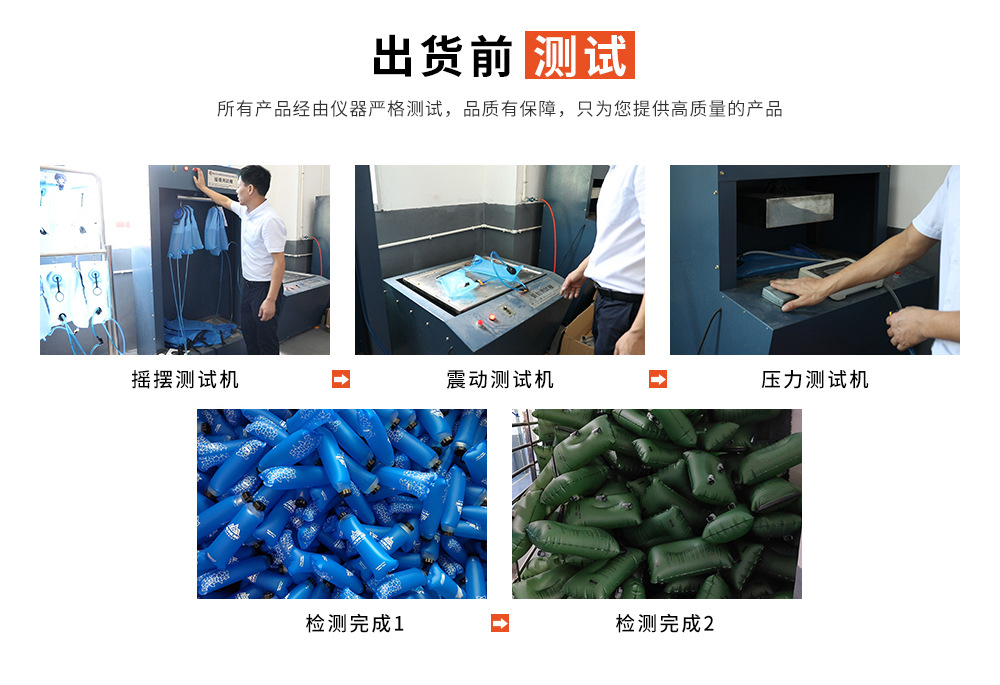 出货前 测试

所有产品经由仪器严格测试，品质有保障，只为您提供高质量的产品

摇摆测试机

震动测试机

压力测试机

检测完成1

检测完成2