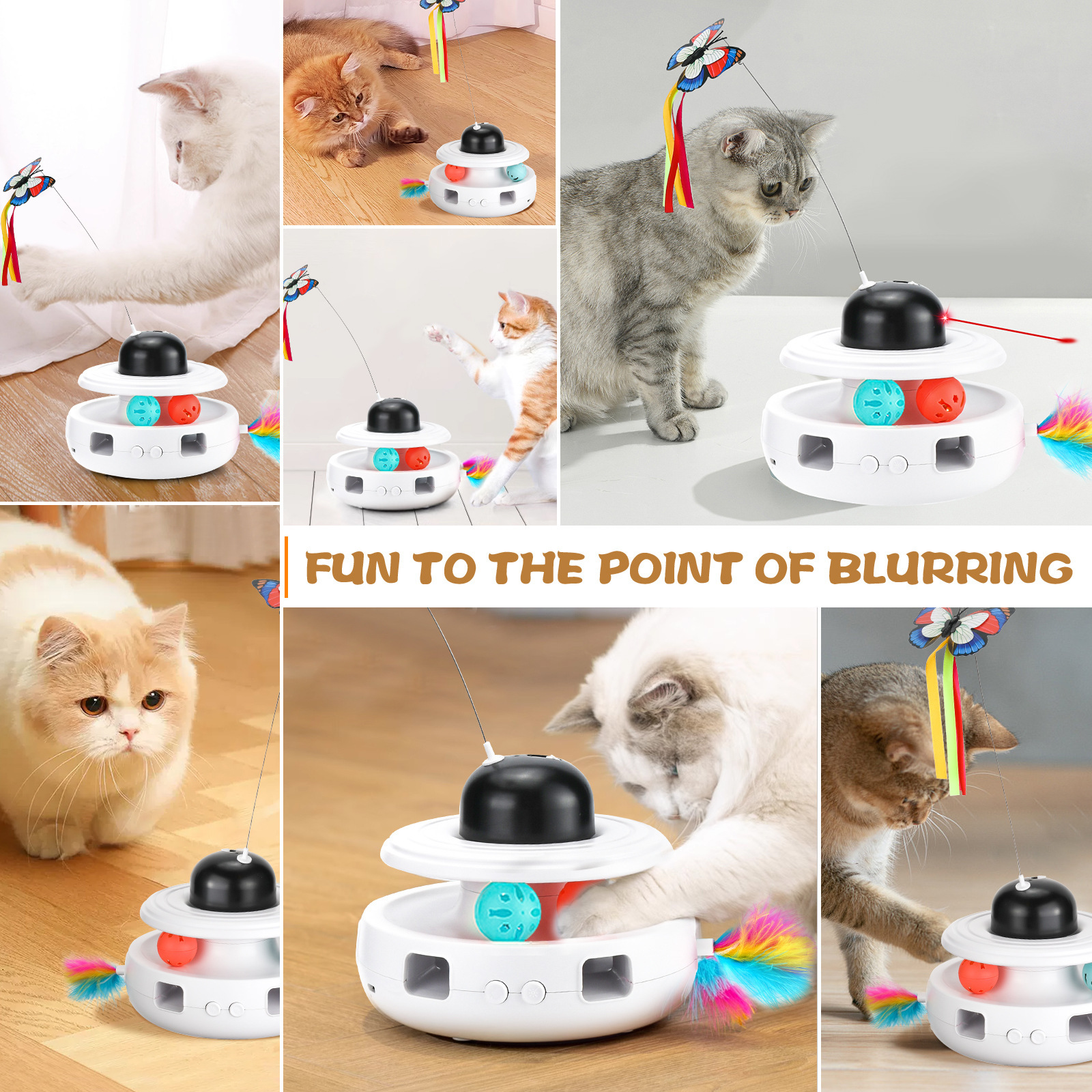 FUN TO THE POINT OF BLURRING