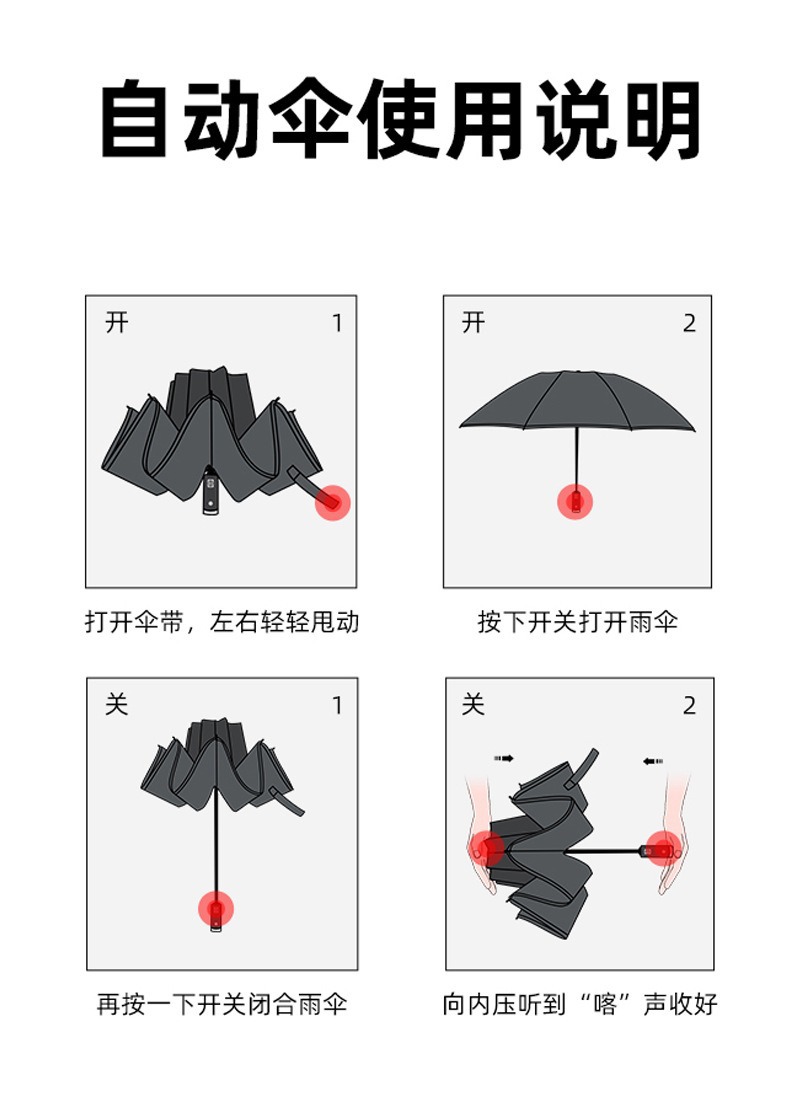 自动伞使用说明

开 1

打开伞带，左右轻轻甩动

开 2

按下开关打开雨伞

关 1

再按一下开关闭合雨伞

关 2

向内压听到“喀”声收好