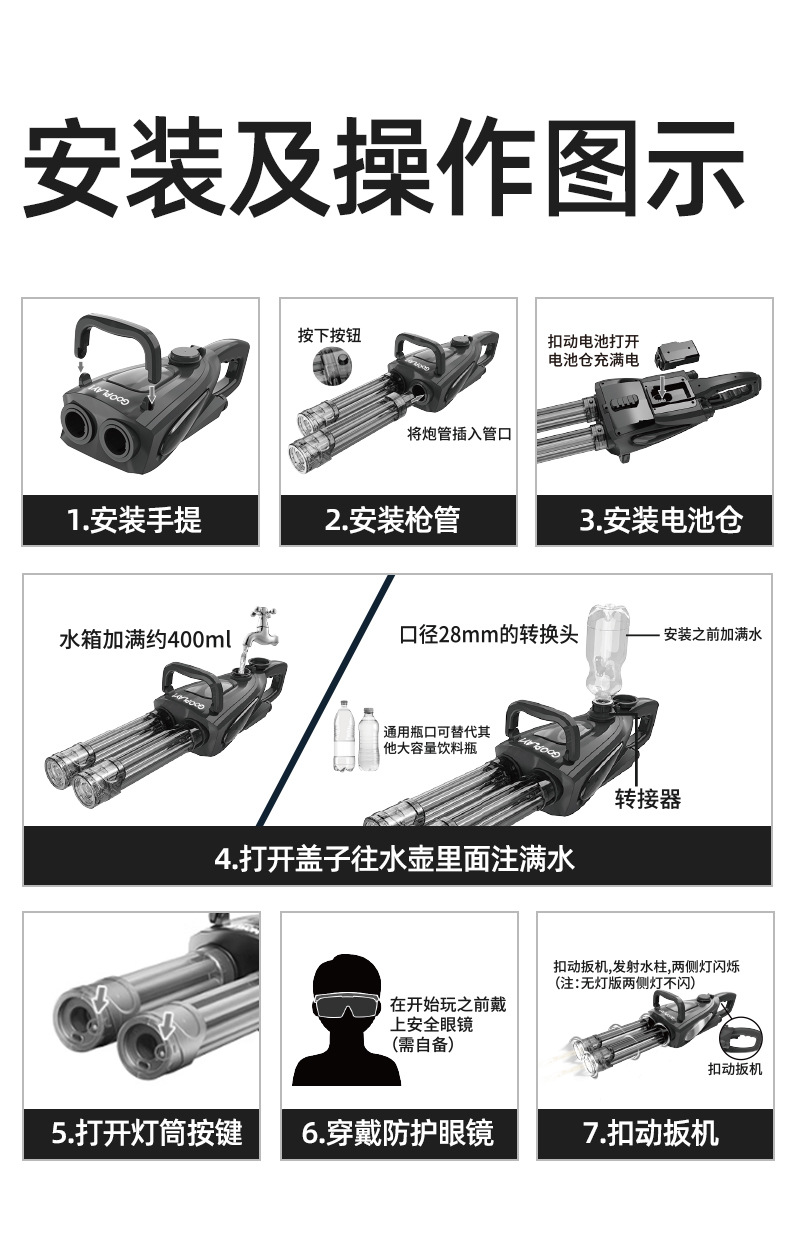 安装及操作图示

GOOPLAY

1.安装手提

按下按钮

将炮管插入管口

2.安装枪管

扣动电池打开电池仓充满电

3.安装电池仓

水箱加满约400ml

口径28mm的转换头

安装之前加满水

通用瓶口可替代其他大容量饮料瓶

转接器

4.打开盖子往水壶里面注满水

5.打开灯筒按键

在开始玩之前戴上安全眼镜（需自备）

6.穿戴防护眼镜

扣动扳机,发射水柱,两侧灯闪烁（注:无灯版两侧灯不闪）

扣动扳机

7.扣动扳机