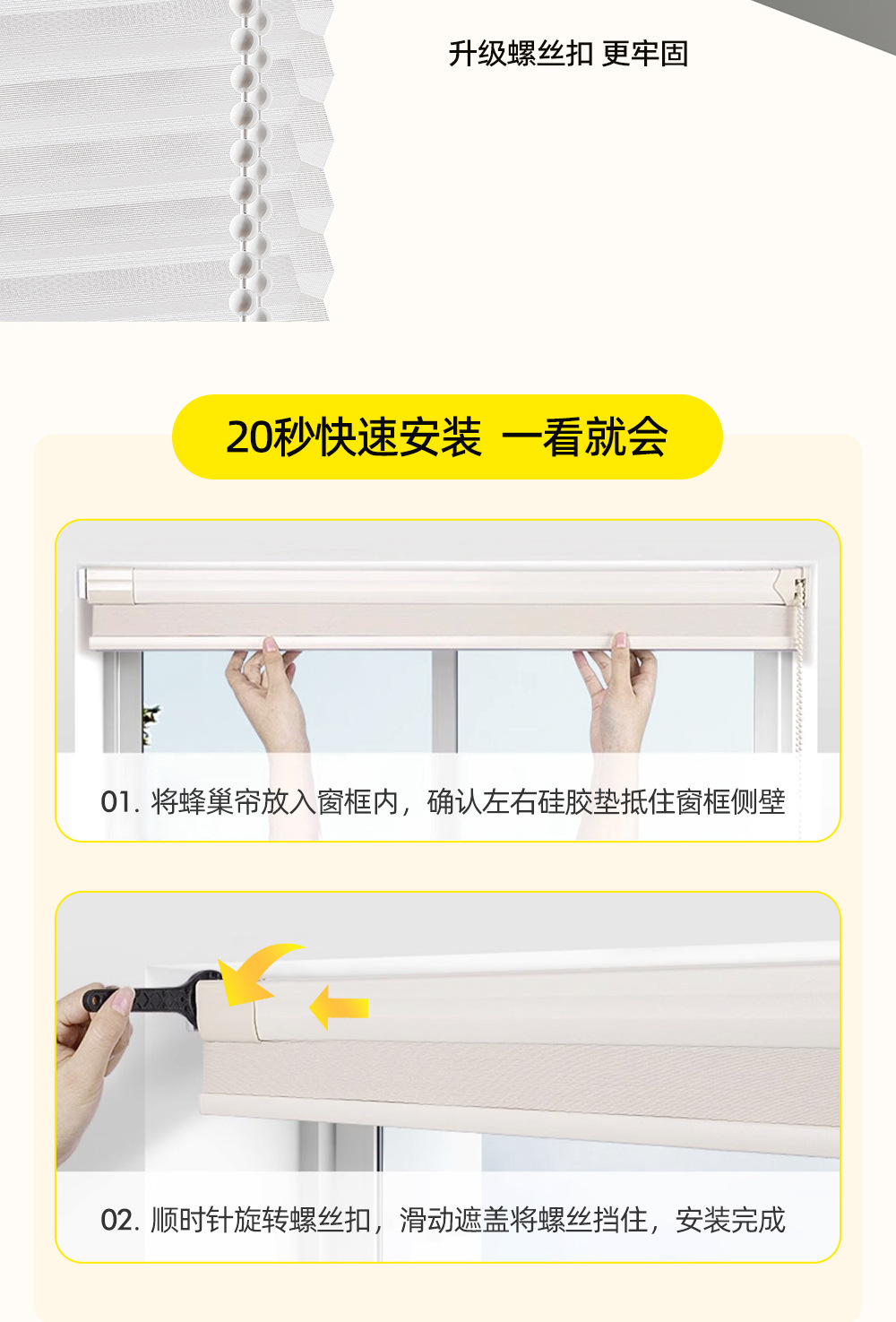 升级螺丝扣 更牢固

20秒快速安装 一看就会

01. 将蜂巢帘放入窗框内，确认左右硅胶垫抵住窗框侧壁

02. 顺时针旋转螺丝扣，滑动遮盖将螺丝挡住，安装完成