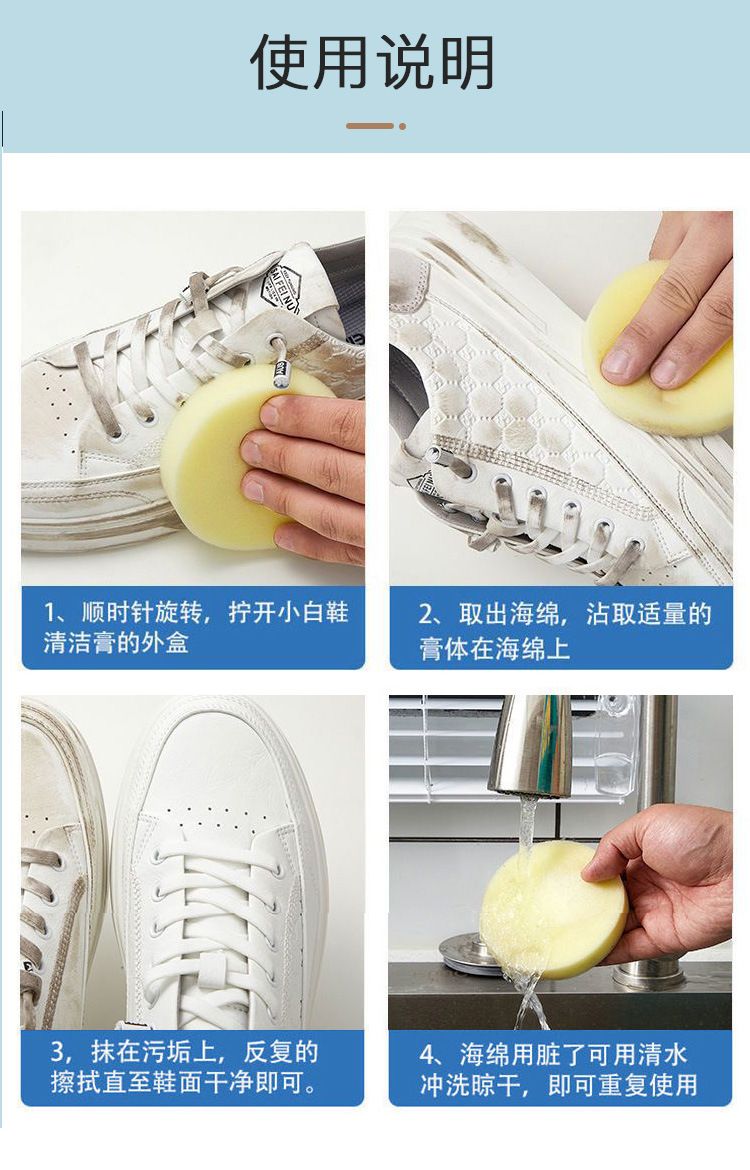 使用说明

1、顺时针旋转，拧开小白鞋清洁膏的外盒

2、取出海绵，沾取适量的膏体在海绵上

3，抹在污垢上，反复的擦拭直至鞋面干净即可。

4、海绵用脏了可用清水冲洗晾干，即可重复使用