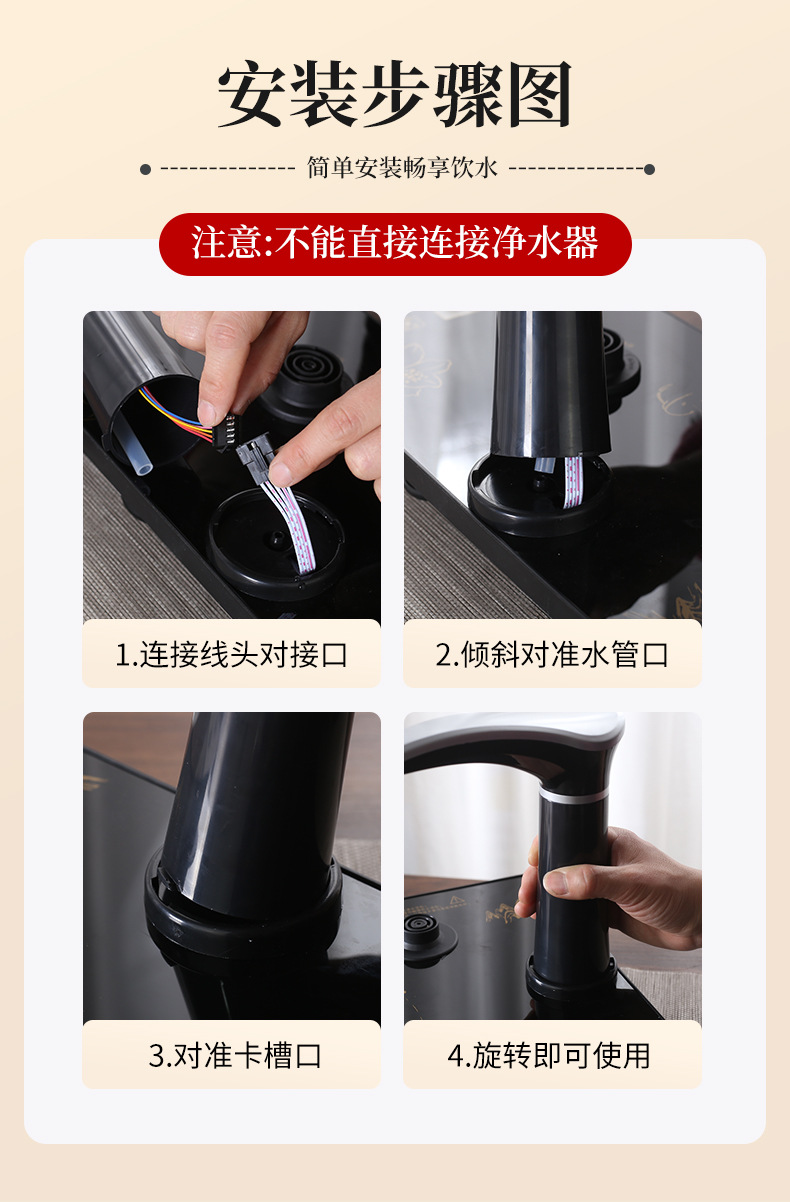 安装步骤图

简单安装畅享饮水

注意:不能直接连接净水器

1.连接线头对接口

2.倾斜对准水管口

3.对准卡槽口

4.旋转即可使用