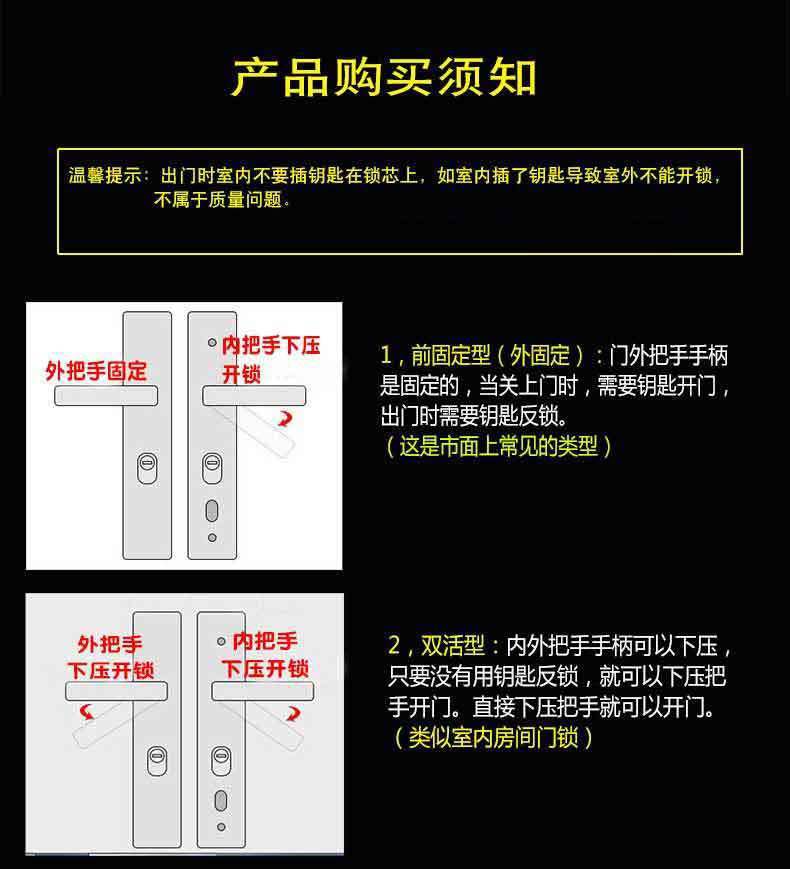 产品购买须知

温馨提示：出门时室内不要插钥匙在锁芯上，如室内插了钥匙导致室外不能开锁，不属于质量问题。

外把手固定

内把手下压开锁

1，前固定型（外固定）：门外把手手柄是固定的，当关上门时，需要钥匙开门，出门时需要钥匙反锁。
（这是市面上常见的类型）

外把手下压开锁

内把手下压开锁

2，双活型：内外把手手柄可以下压，只要没有用钥匙反锁，就可以下压把手开门。直接下压把手就可以开门。
（类似室内房间门锁）