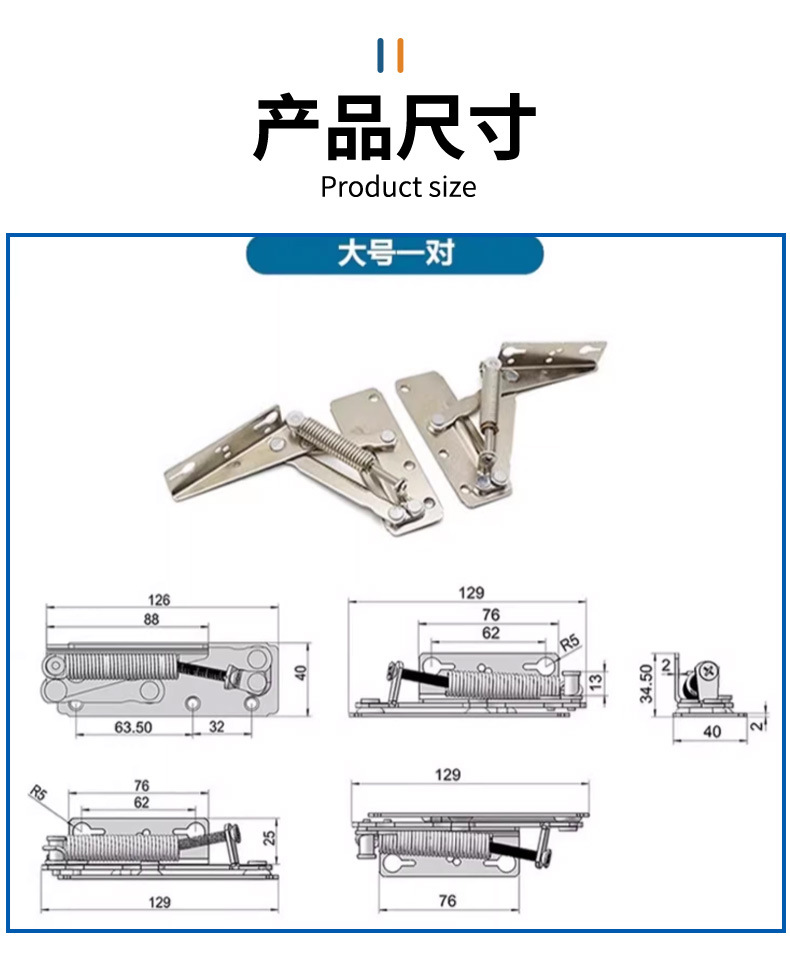 产品尺寸
Product size

大号一对

126
88
40
63.50
32

129
76
62
R5
13

34.50
2
40
2

R5
76
62
25
129

129
76