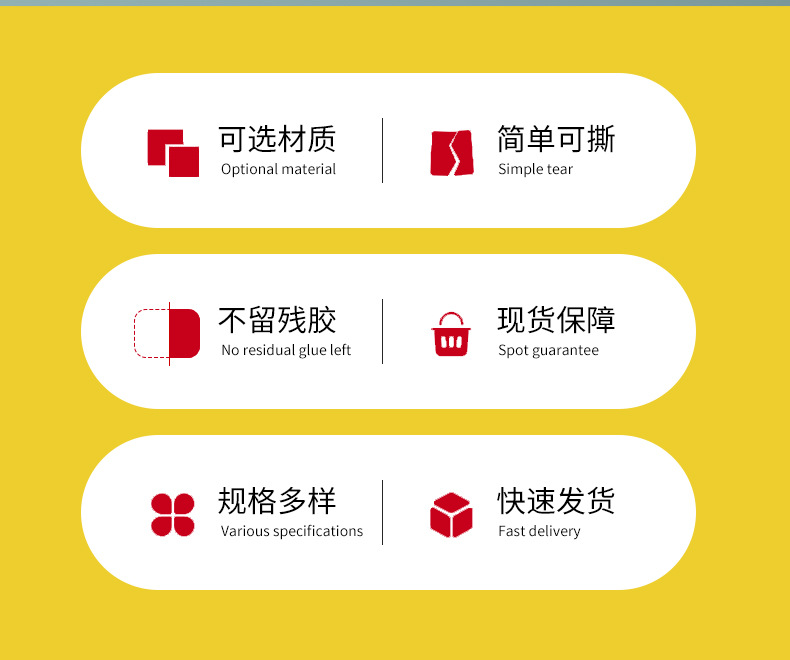 可选材质
Optional material

简单可撕
Simple tear

不留残胶
No residual glue left

现货保障
Spot guarantee

规格多样
Various specifications

快速发货
Fast delivery