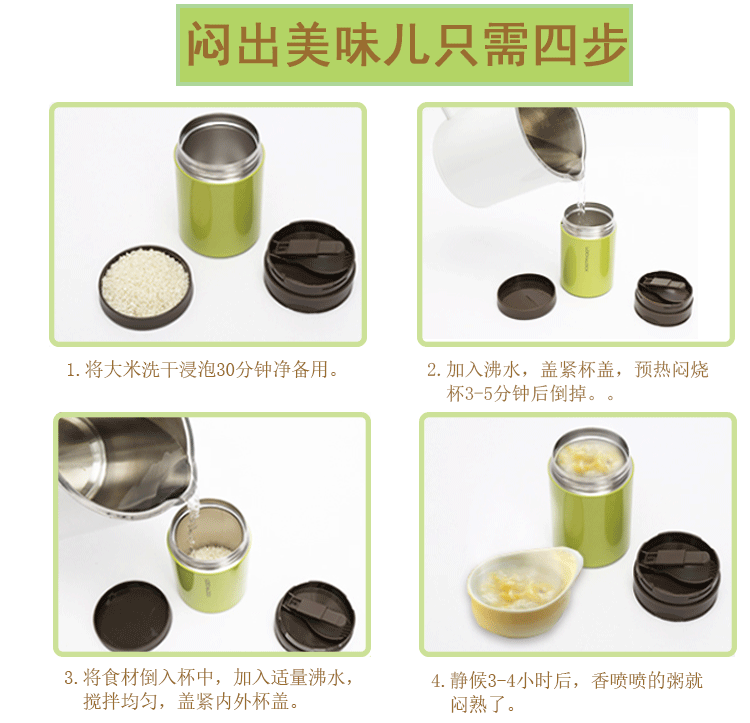 闷出美味儿只需四步

1. 将大米洗干浸泡30分钟净备用。

2. 加入沸水，盖紧杯盖，预热闷烧杯3-5分钟后倒掉。。

3. 将食材倒入杯中，加入适量沸水，搅拌均匀，盖紧内外杯盖。

4. 静候3-4小时后，香喷喷的粥就闷熟了。