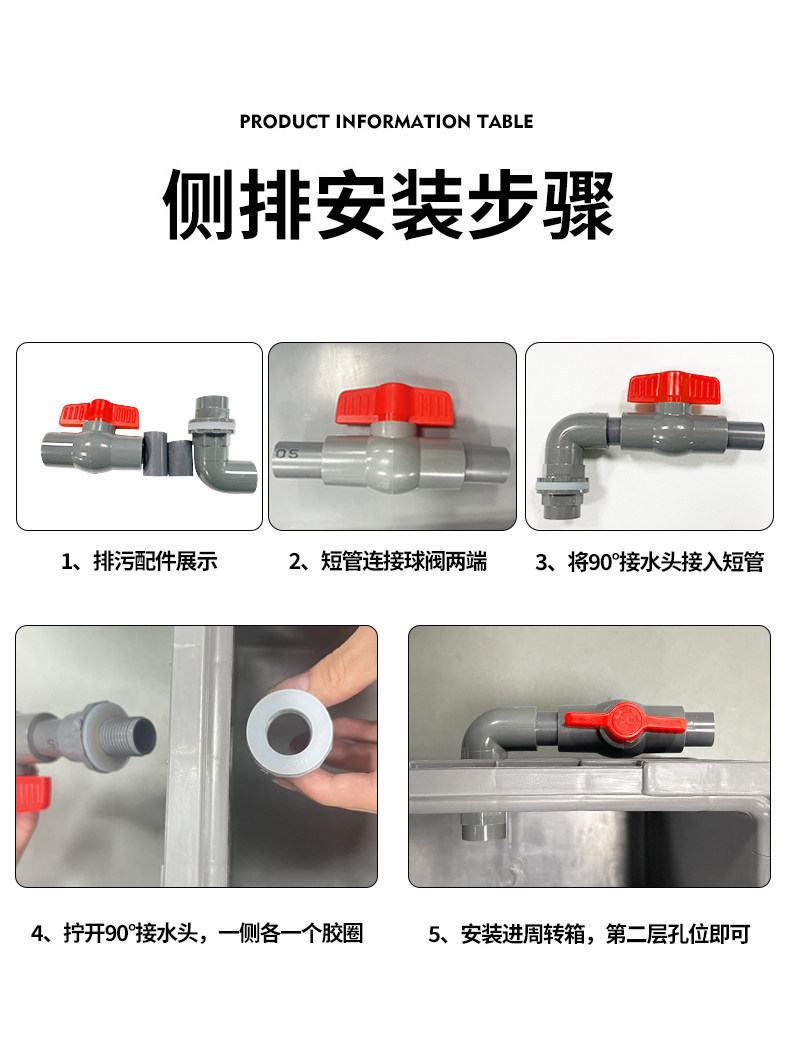 PRODUCT INFORMATION TABLE

侧排安装步骤

1、排污配件展示

2、短管连接球阀两端

3、将90°接水头接入短管

4、拧开90°接水头，一侧各一个胶圈

5、安装进周转箱，第二层孔位即可