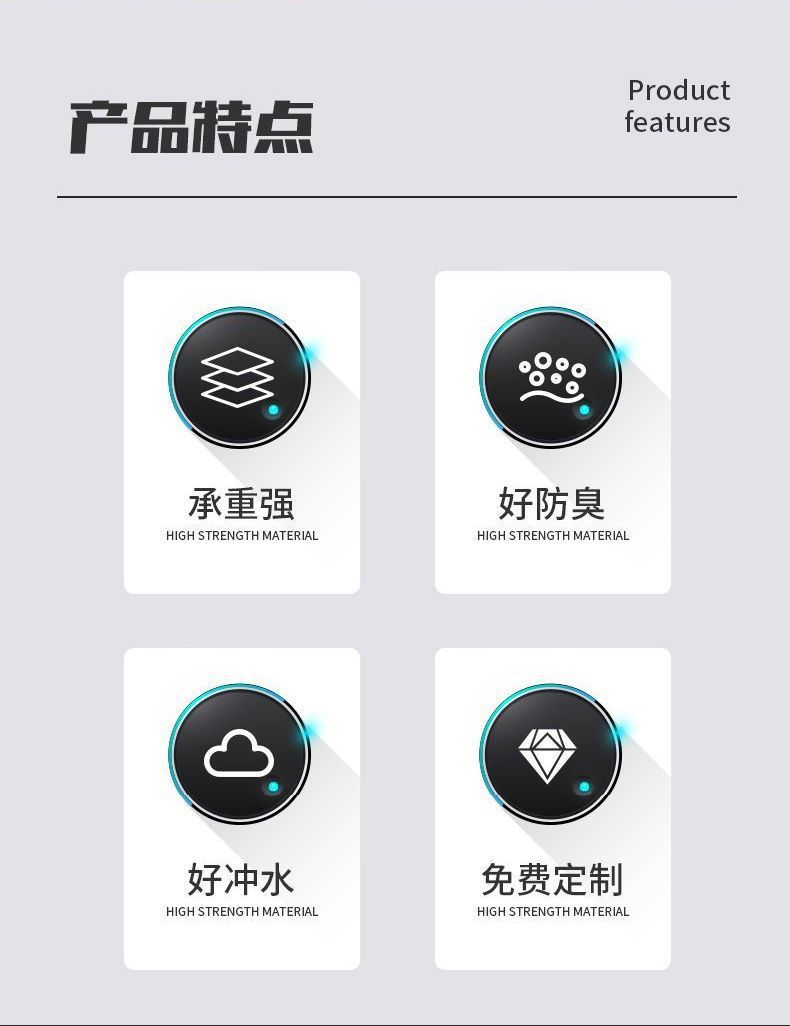 产品特点

Product
features

承重强
HIGH STRENGTH MATERIAL

好防臭
HIGH STRENGTH MATERIAL

好冲水
HIGH STRENGTH MATERIAL

免费定制
HIGH STRENGTH MATERIAL