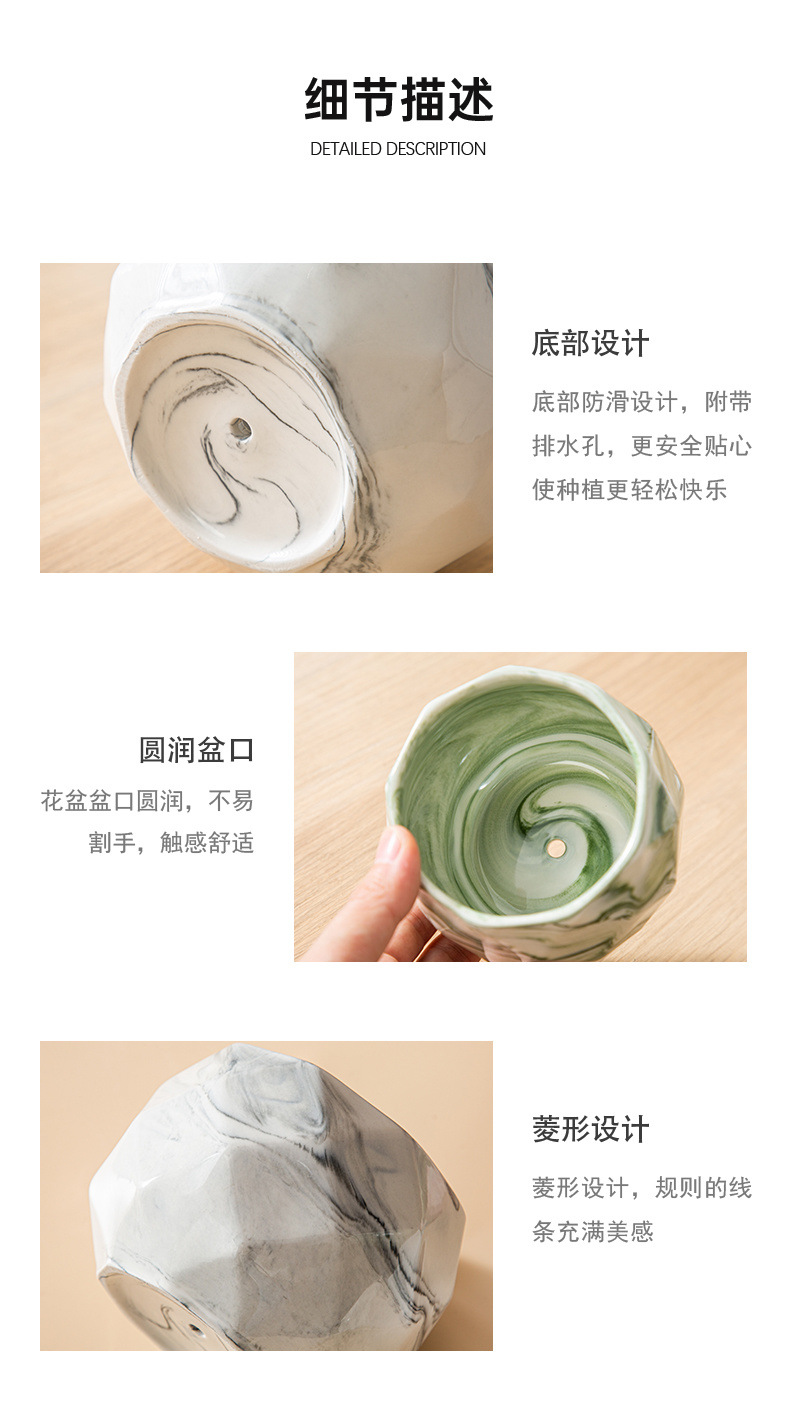 细节描述
DETAILED DESCRIPTION

底部设计

底部防滑设计，附带排水孔，更安全贴心使种植更轻松快乐

圆润盆口

花盆盆口圆润，不易割手，触感舒适

菱形设计

菱形设计，规则的线条充满美感