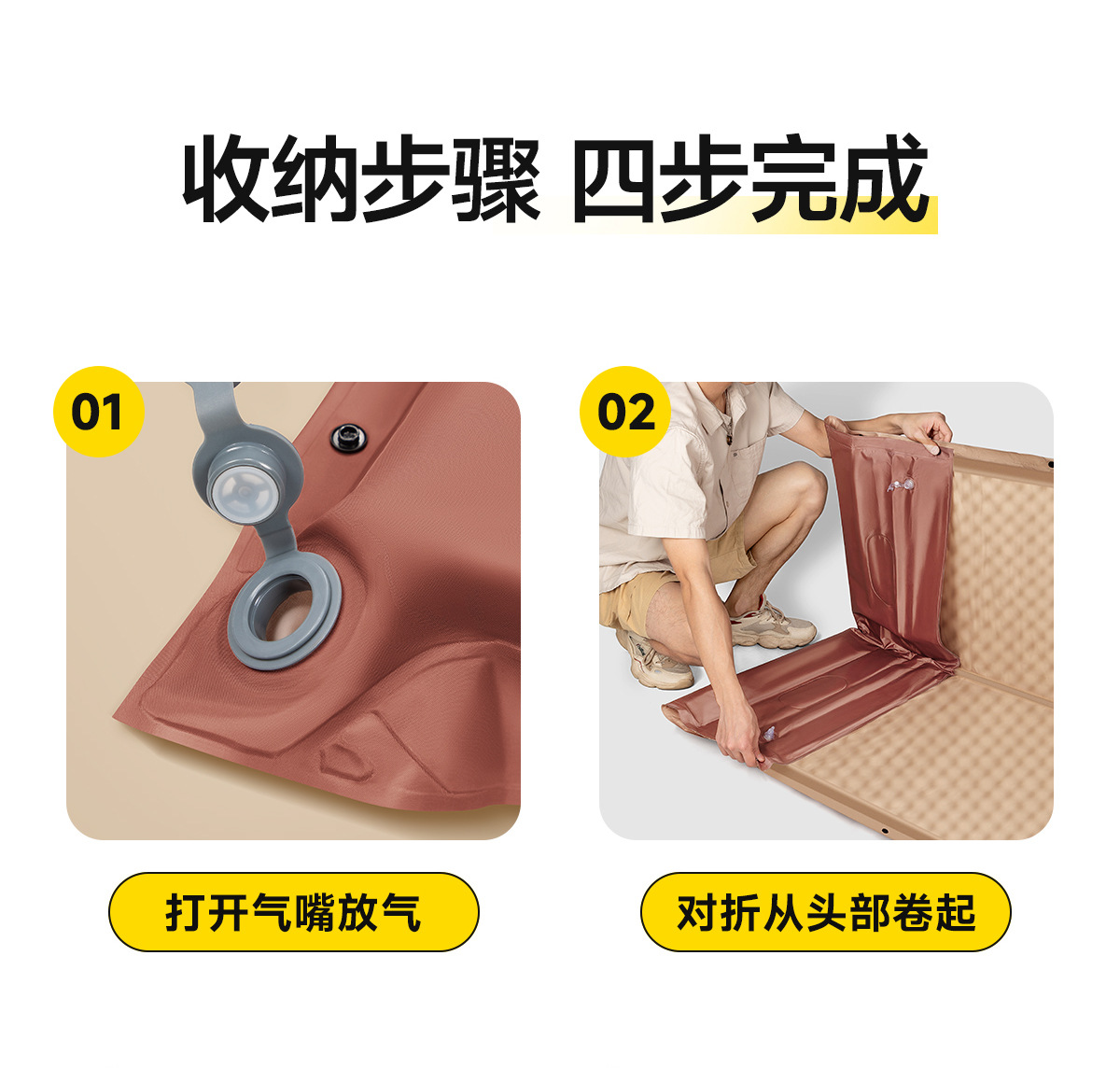 收纳步骤 四步完成

01

打开气嘴放气

02

对折从头部卷起