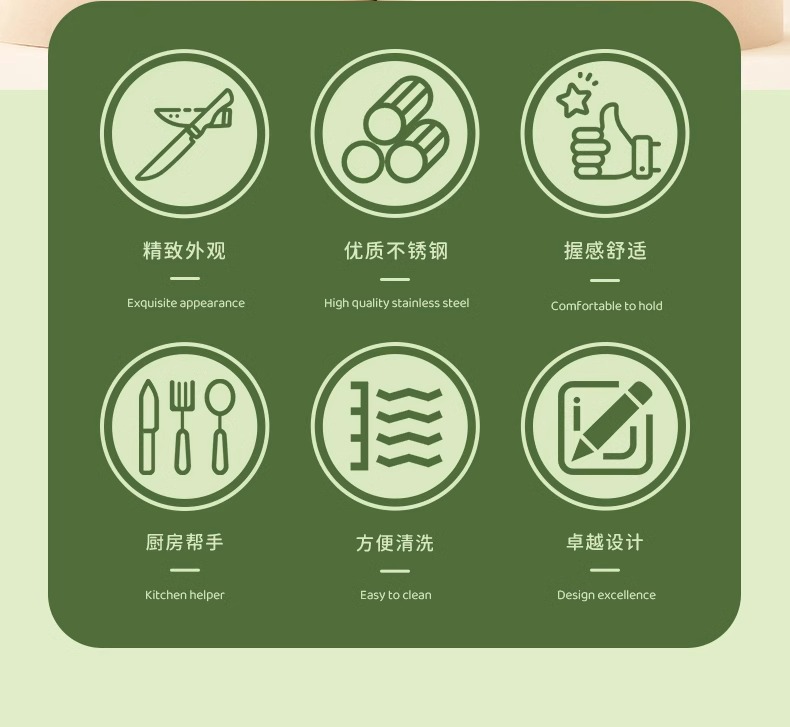 精致外观

Exquisite appearance

优质不锈钢

High quality stainless steel

握感舒适

Comfortable to hold

厨房帮手

Kitchen helper

方便清洗

Easy to clean

卓越设计

Design excellence