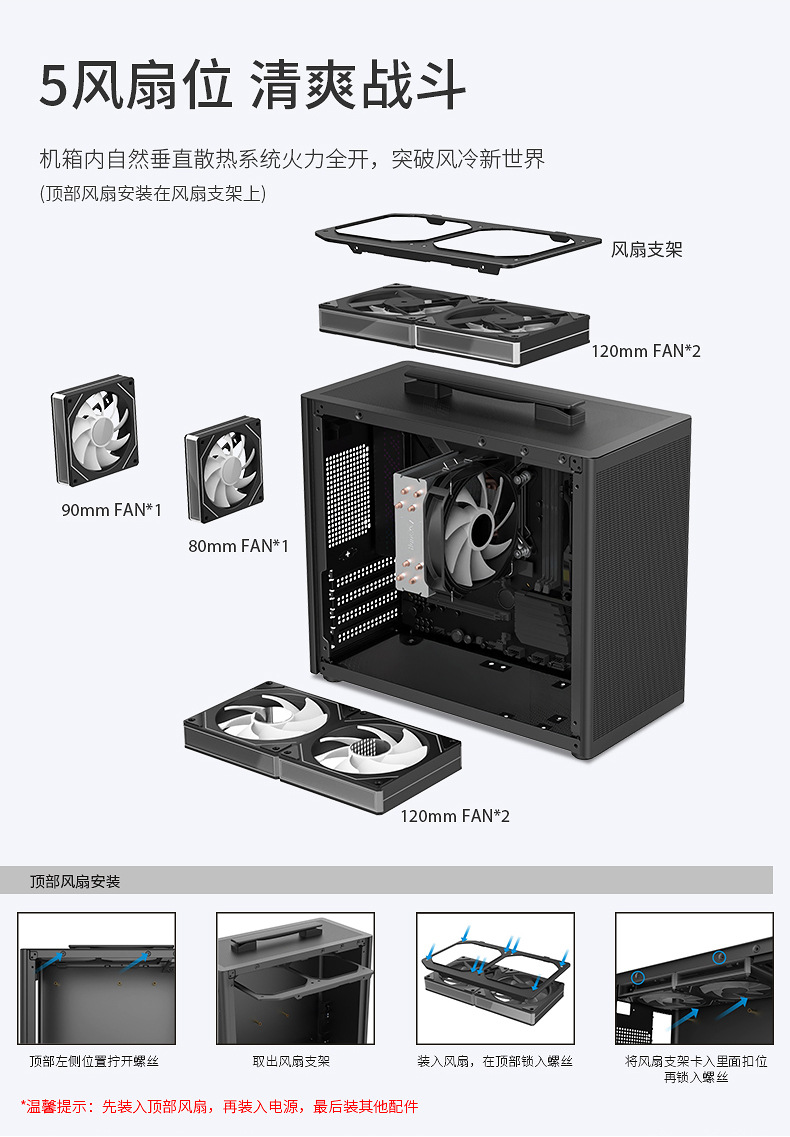 5风扇位 清爽战斗

机箱内自然垂直散热系统火力全开，突破风冷新世界
(顶部风扇安装在风扇支架上)

风扇支架

120mm FAN*2

90mm FAN*1

80mm FAN*1

120mm FAN*2

顶部风扇安装

顶部左侧位置拧开螺丝

取出风扇支架

装入风扇，在顶部锁入螺丝

将风扇支架卡入里面扣位再锁入螺丝

*温馨提示：先装入顶部风扇，再装入电源，最后装其他配件