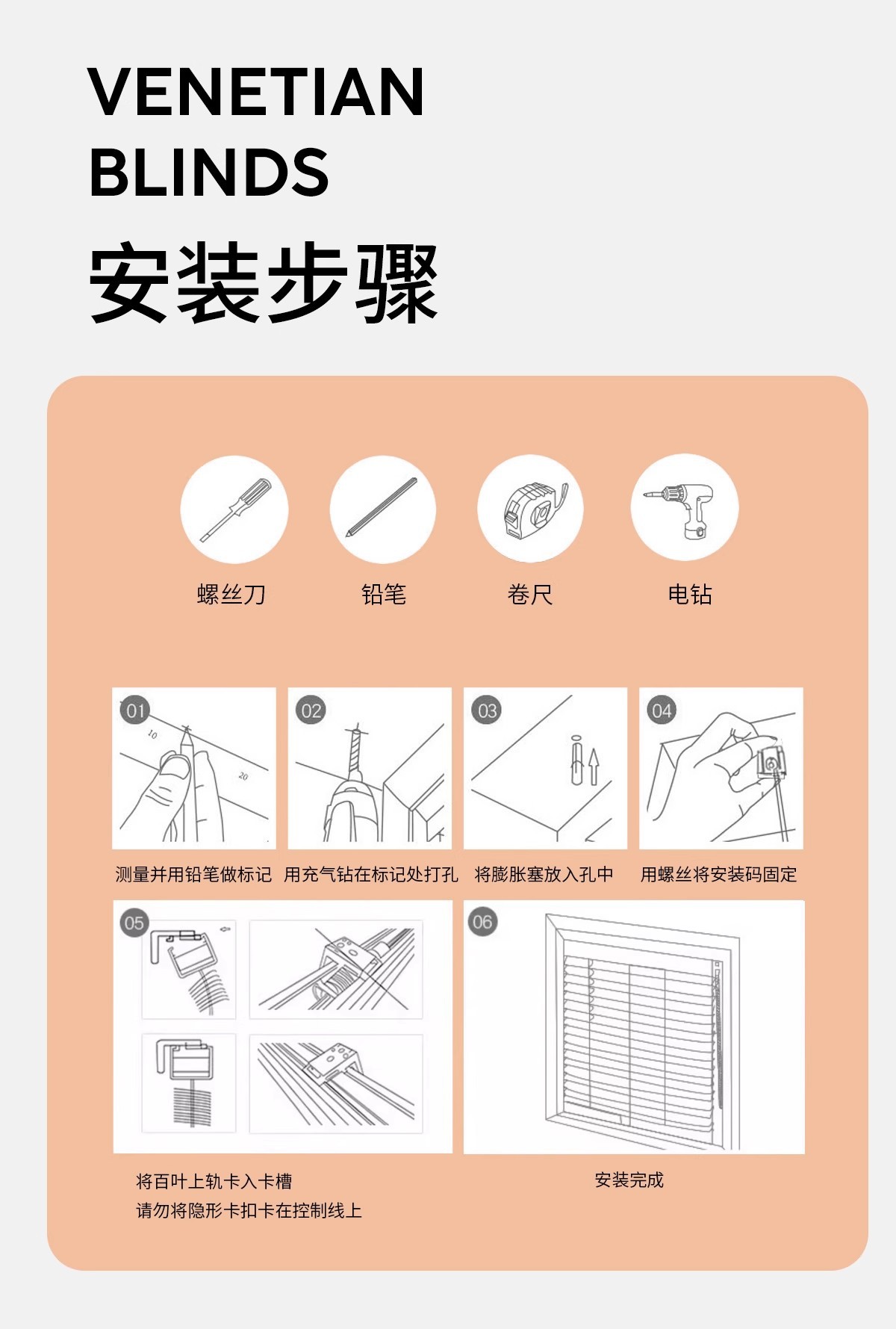 VENETIAN BLINDS

安装步骤

螺丝刀

铅笔

卷尺

电钻

01

10

20

测量并用铅笔做标记

02

用充气钻在标记处打孔

03

将膨胀塞放入孔中

04

用螺丝将安装码固定

05

将百叶上轨卡入卡槽
请勿将隐形卡扣卡在控制线上

06

安装完成