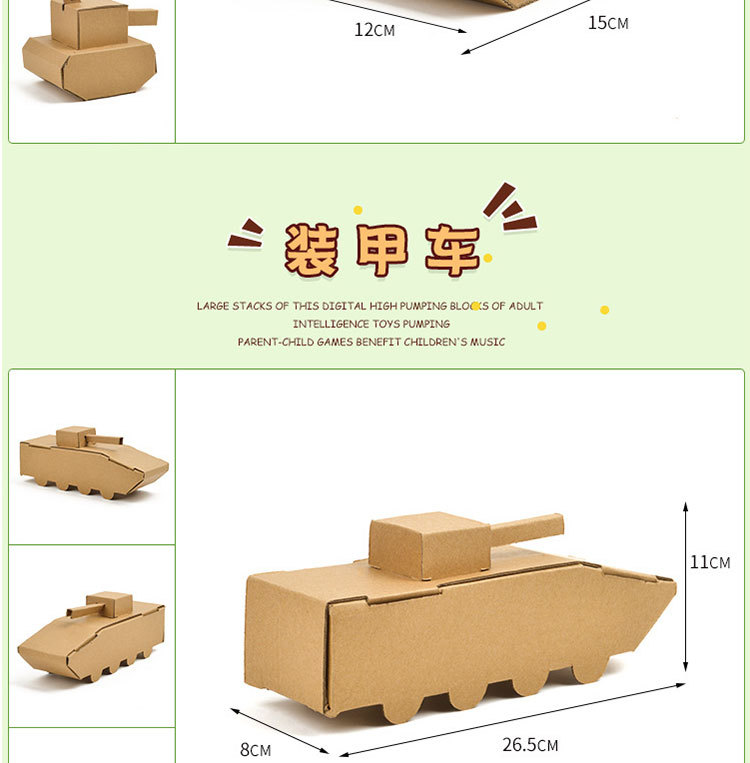 12CM

15CM

装甲车

LARGE STACKS OF THIS DIGITAL HIGH PUMPING BLOCKS OF ADULT
INTELLIGENCE TOYS PUMPING
PARENT-CHILD GAMES BENEFIT CHILDREN'S MUSIC

11CM

8CM

26.5CM