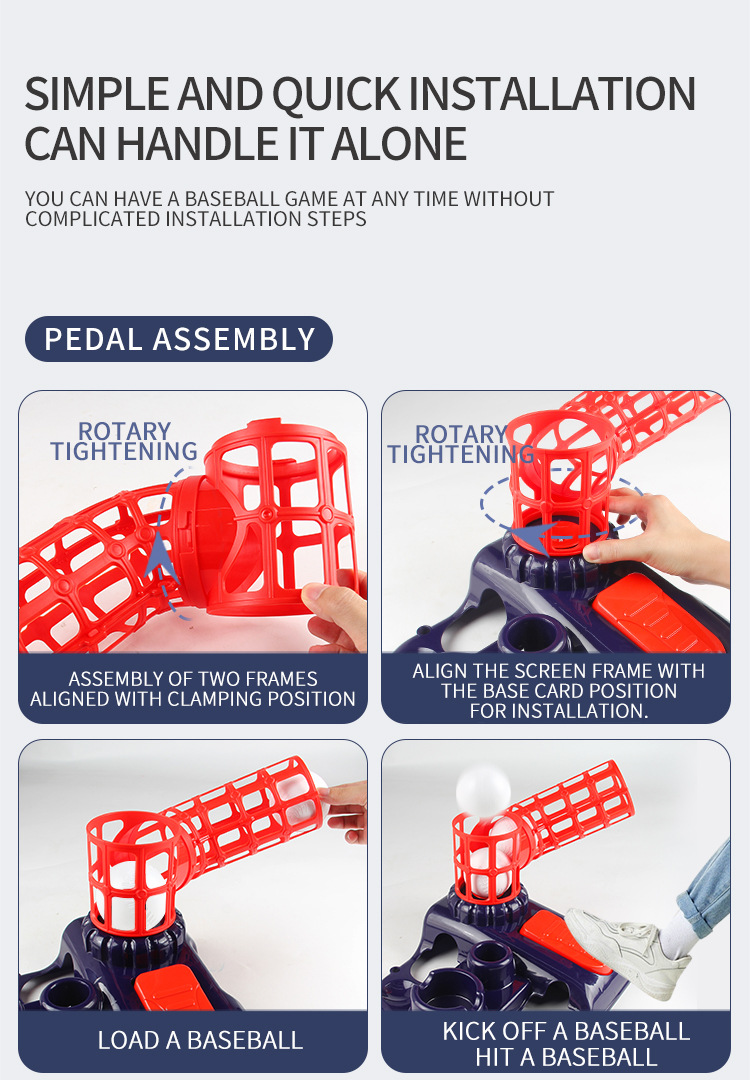 SIMPLE AND QUICK INSTALLATION CAN HANDLE IT ALONE

YOU CAN HAVE A BASEBALL GAME AT ANY TIME WITHOUT COMPLICATED INSTALLATION STEPS

PEDAL ASSEMBLY

ROTARY TIGHTENING

ASSEMBLY OF TWO FRAMES ALIGNED WITH CLAMPING POSITION

ROTARY TIGHTENING

ALIGN THE SCREEN FRAME WITH THE BASE CARD POSITION FOR INSTALLATION.

LOAD A BASEBALL

KICK OFF A BASEBALL HIT A BASEBALL