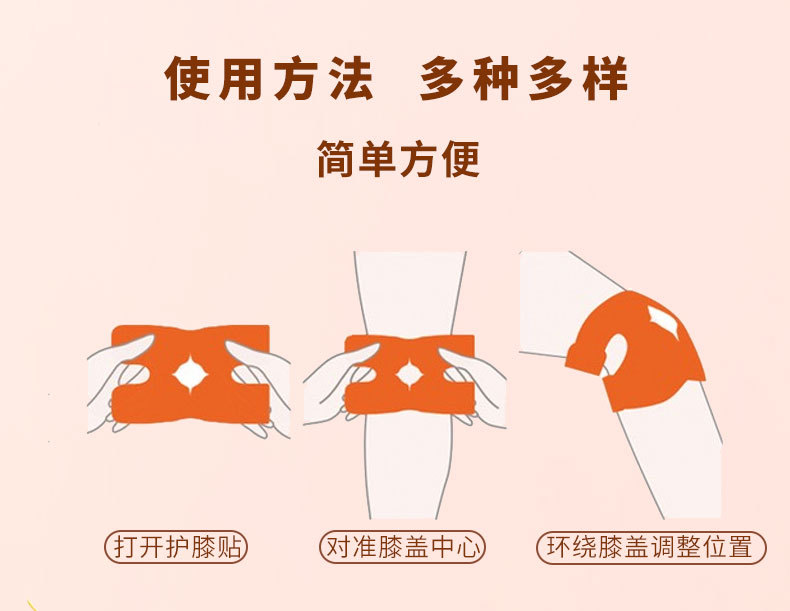 使用方法 多种多样

简单方便

打开护膝贴

对准膝盖中心

环绕膝盖调整位置